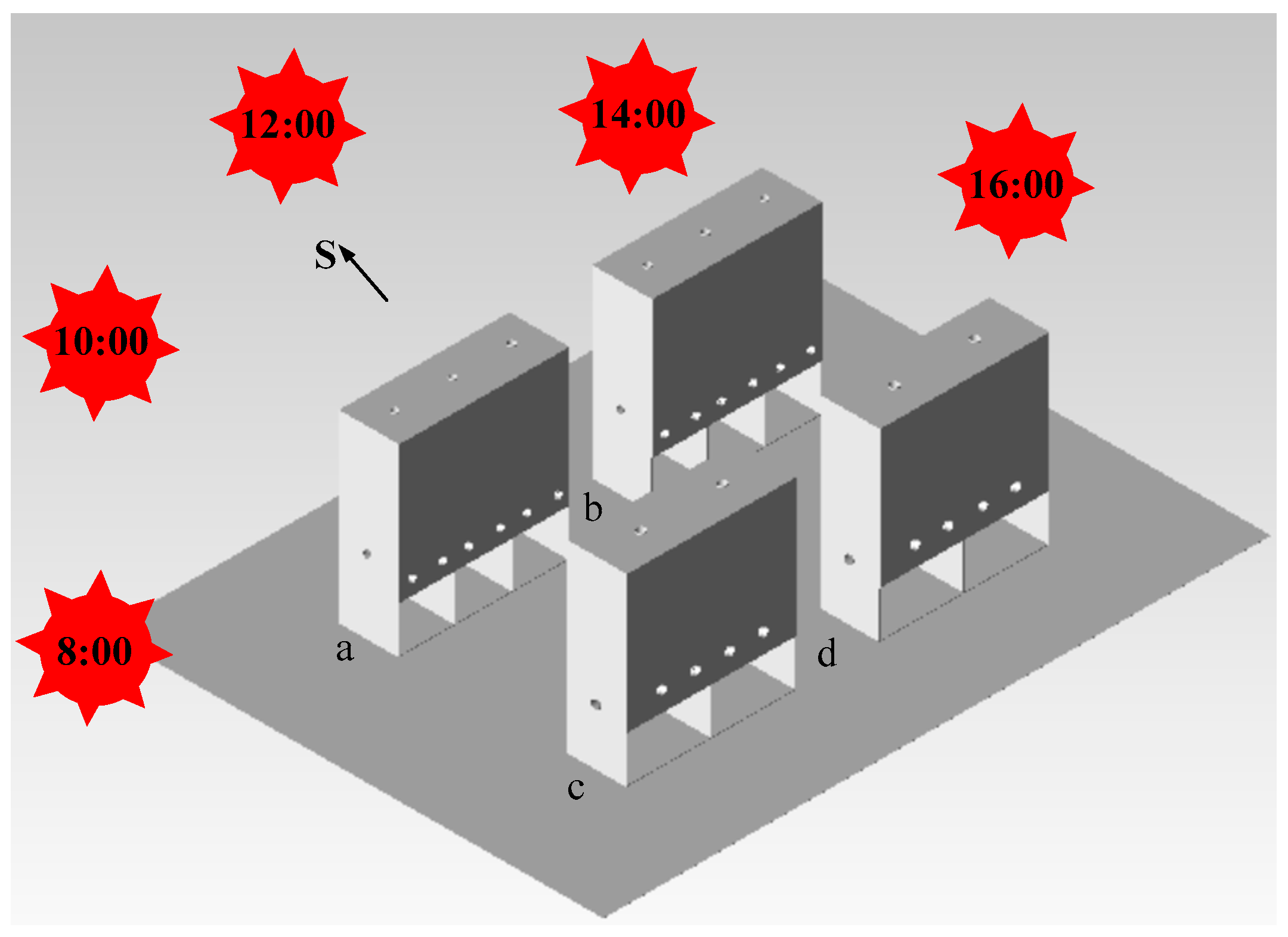 12:00

14:00

16:00

S

10:00

b

8:00

a

d

c