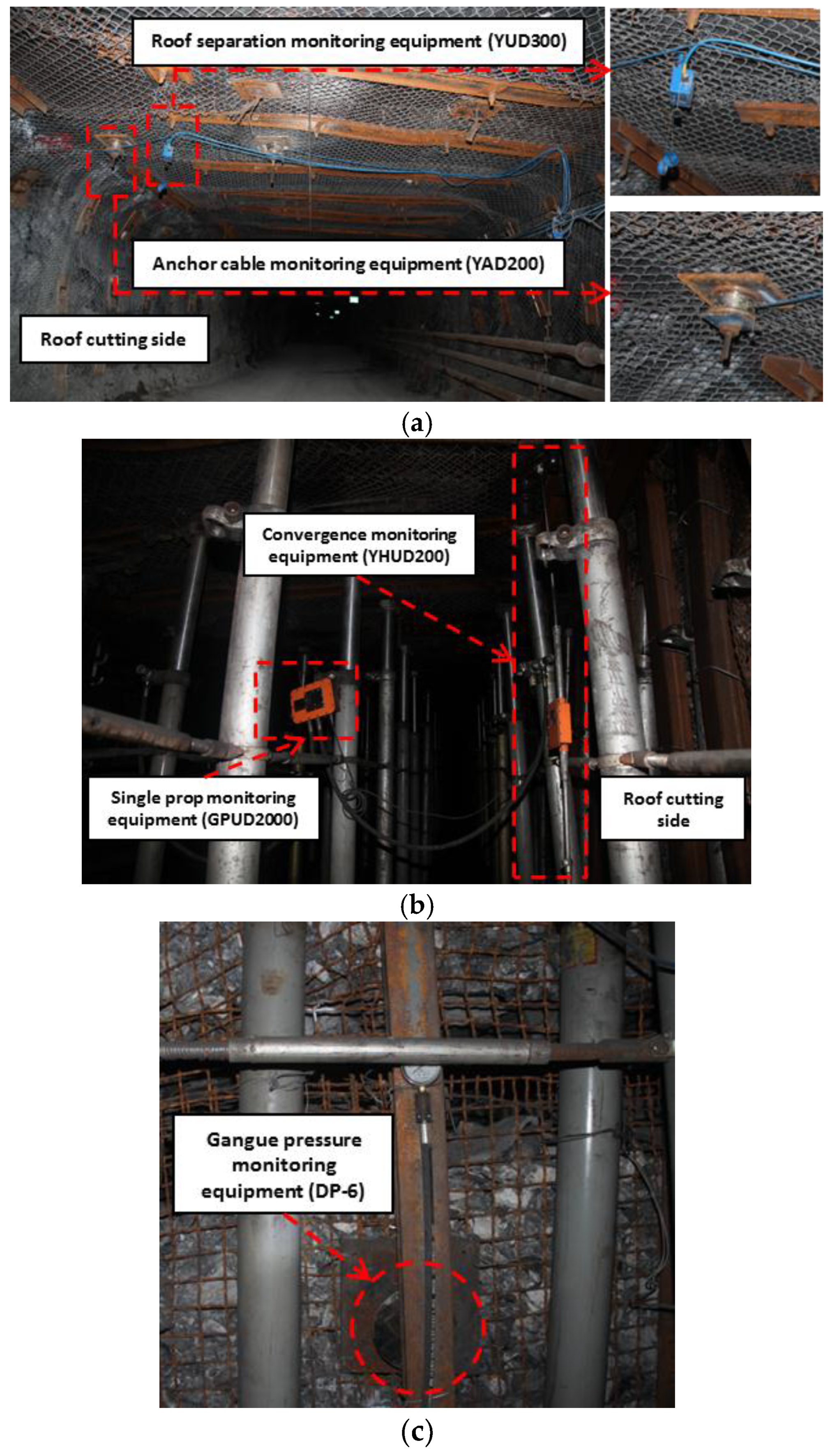 Roof separation monitoring equipment (YUD300)

Anchor cable monitoring equipment (YAD200)

Roof cutting side

(a)

Convergence monitoring equipment (YHUD200)

Single prop monitoring equipment (GPUD2000)

Roof cutting side

(b)

Gangue pressure monitoring equipment (DP-6)

(c)