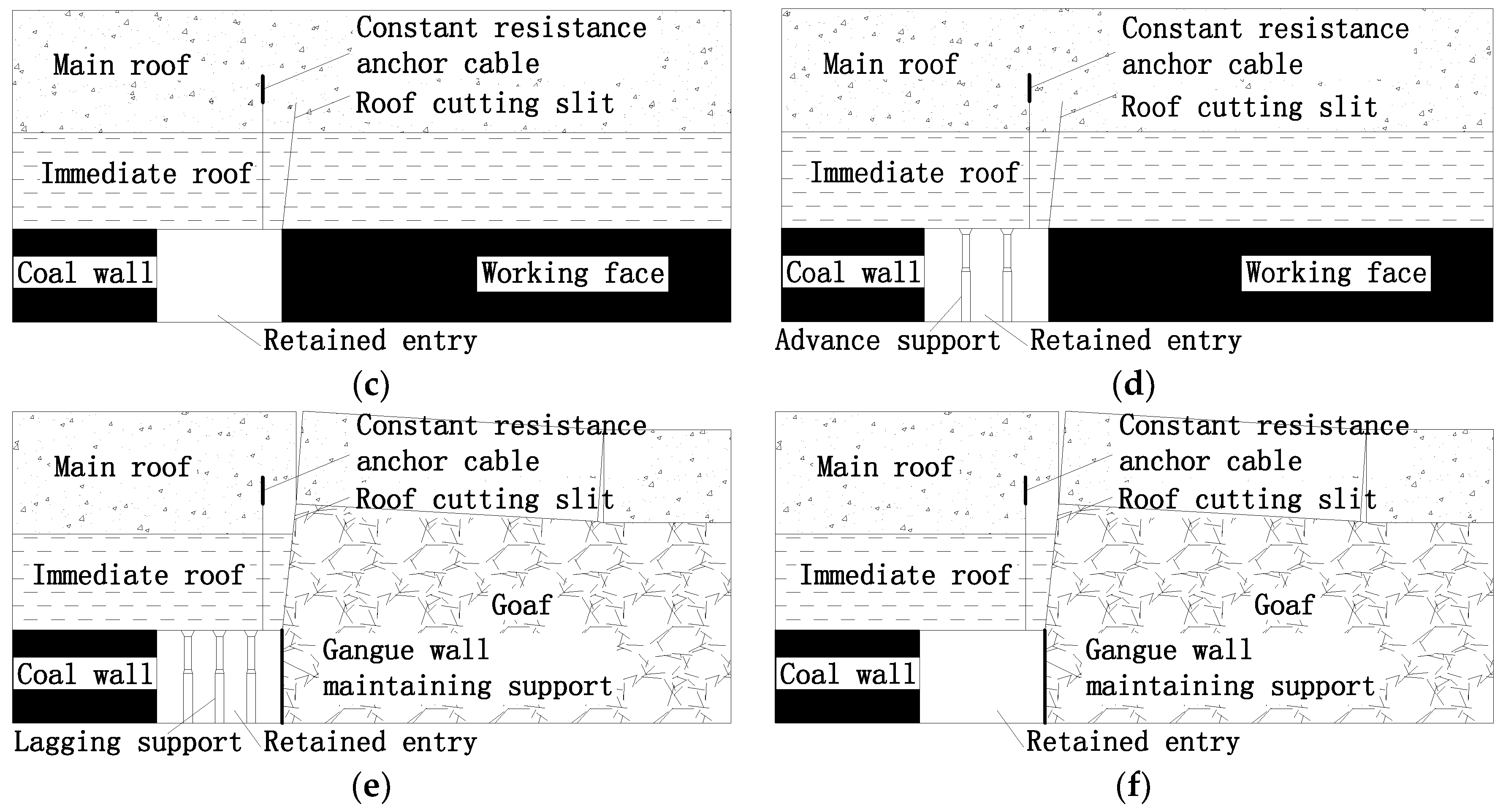 Main roof

Constant resistance anchor cable

Roof cutting slit

Immediate roof

Coal wall

Working face

Retained entry

(c)

Main roof

Constant resistance anchor cable

Roof cutting slit

Immediate roof

Coal wall

Working face

Advance support

Retained entry

(d)

Main roof

Constant resistance anchor cable

Roof cutting slit

Immediate roof

Goaf

Coal wall

Gangue wall maintaining support

Lagging support

Retained entry

(e)

Main roof

Constant resistance anchor cable

Roof cutting slit

Immediate roof

Goaf

Coal wall

Gangue wall maintaining support

Retained entry

(f)