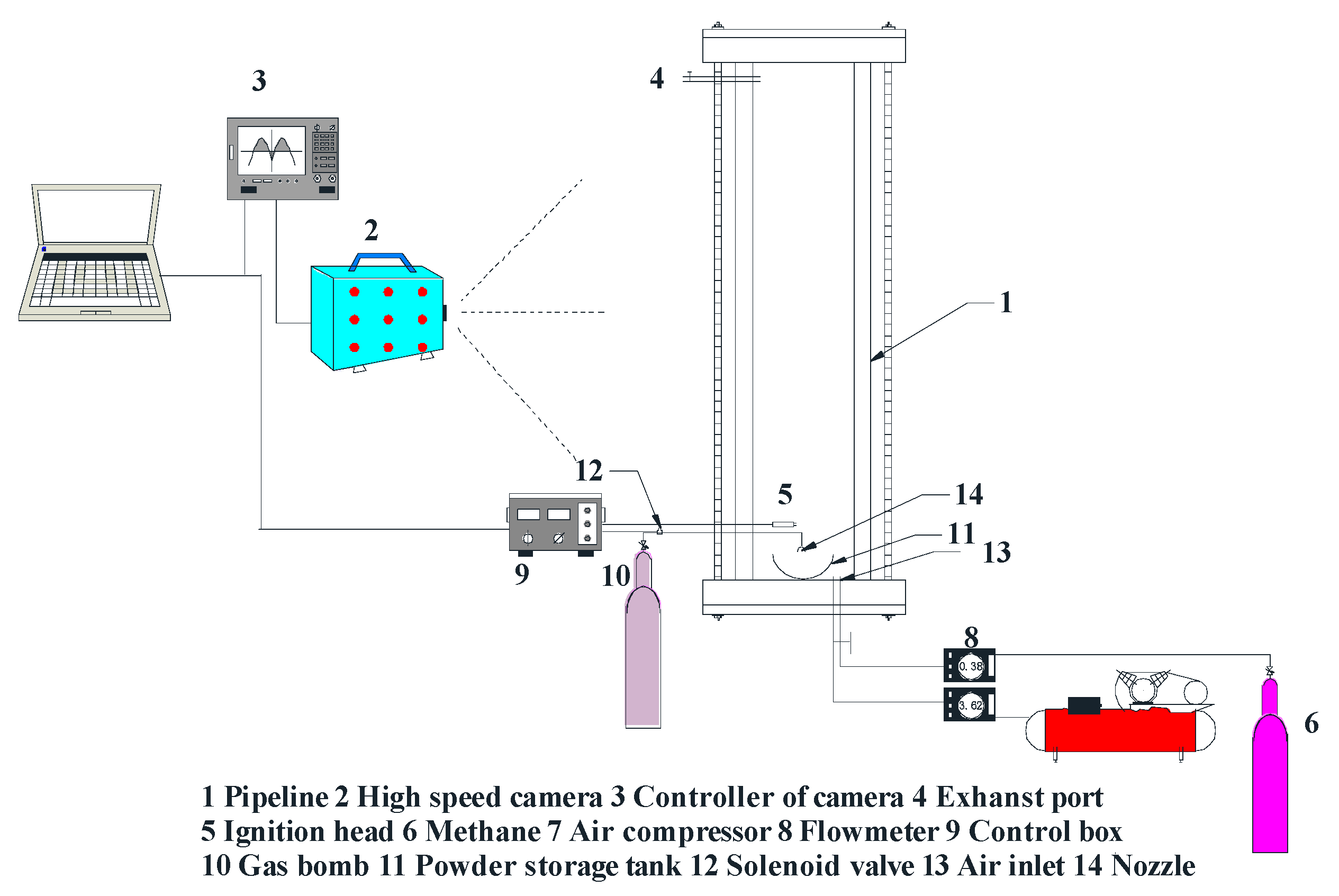 3
4
2
1
12
5
14
11
13
9
10
8
0. 38
3. 62
6

1 Pipeline 2 High speed camera 3 Controller of camera 4 Exhanst port
5 Ignition head 6 Methane 7 Air compressor 8 Flowmeter 9 Control box
10 Gas bomb 11 Powder storage tank 12 Solenoid valve 13 Air inlet 14 Nozzle