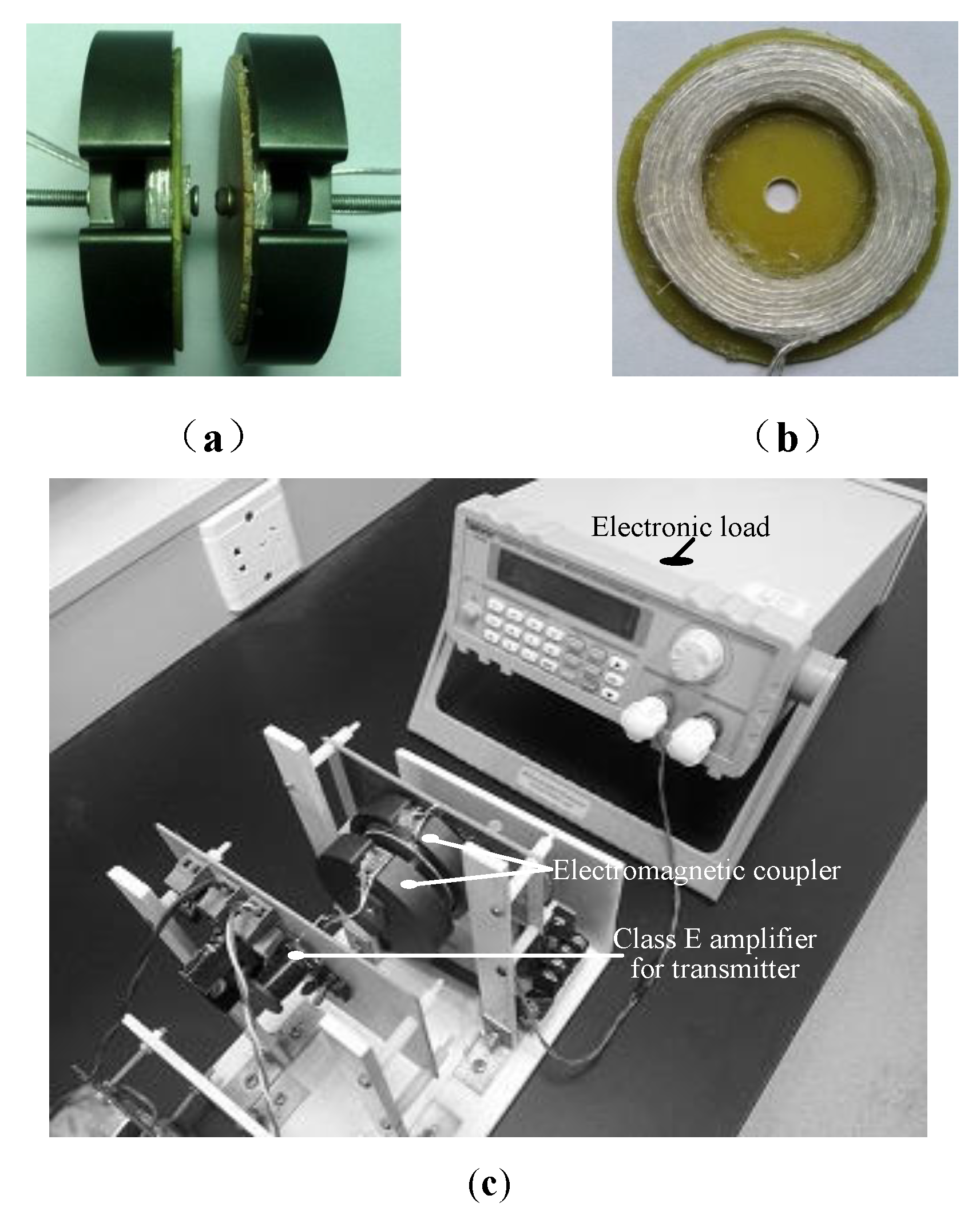 （a）

（b）

Electronic load

Electromagnetic coupler

Class E amplifier for transmitter

(c)