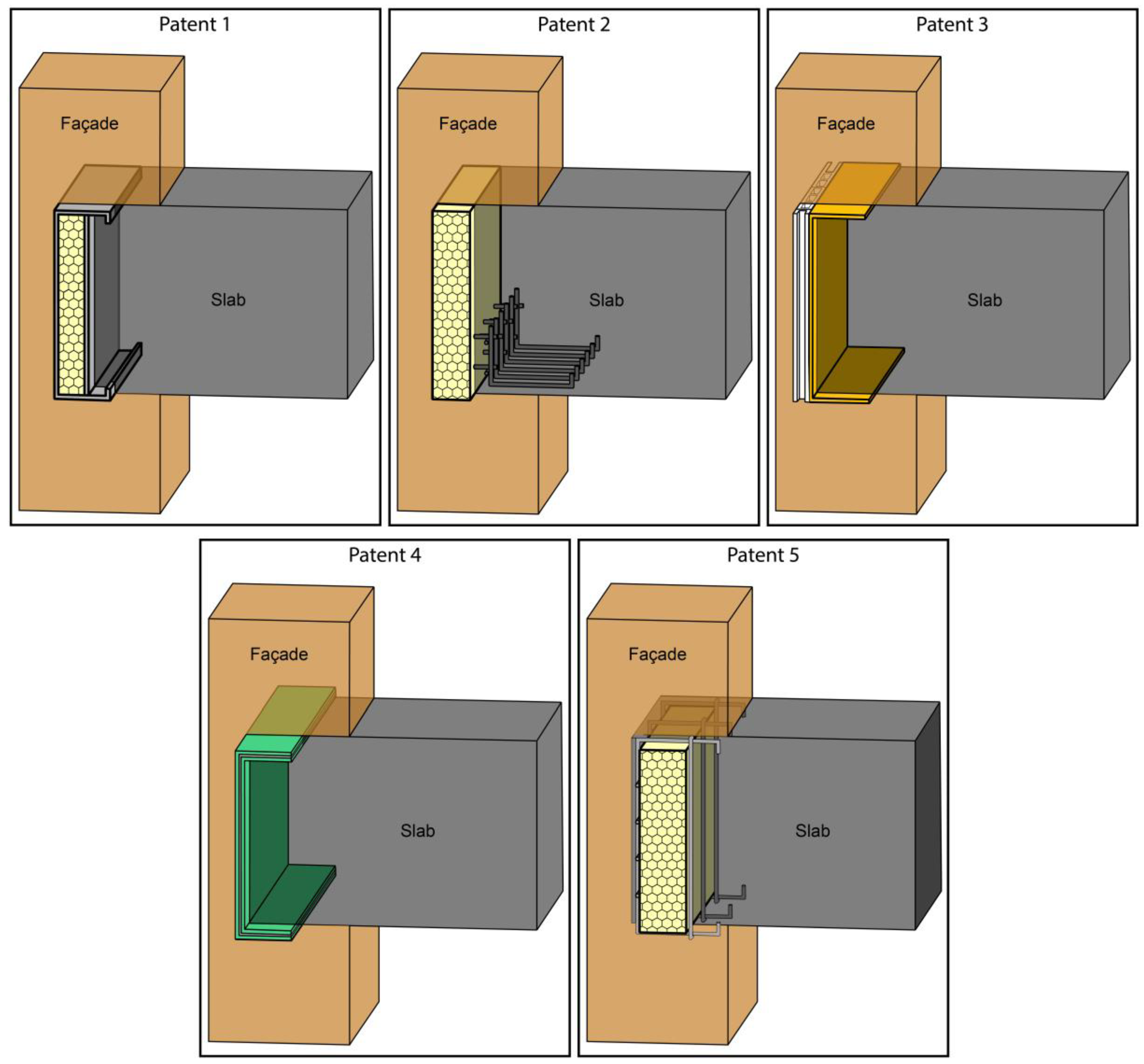 Patent 1

Façade

Slab

Patent 2

Façade

Slab

Patent 3

Façade

Slab

Patent 4

Façade

Slab

Patent 5

Façade

Slab