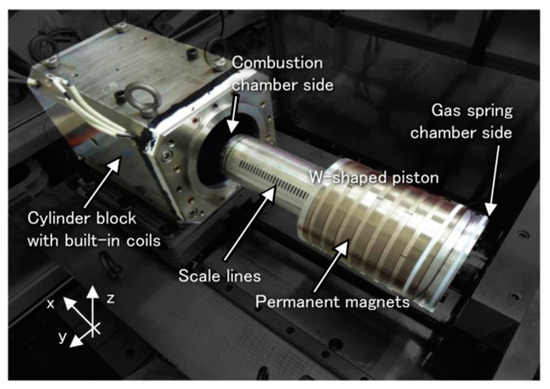 Combustion chamber side

Gas spring chamber side

W-shaped piston

Cylinder block with built-in coils

Scale lines

Permanent magnets

x

z

y