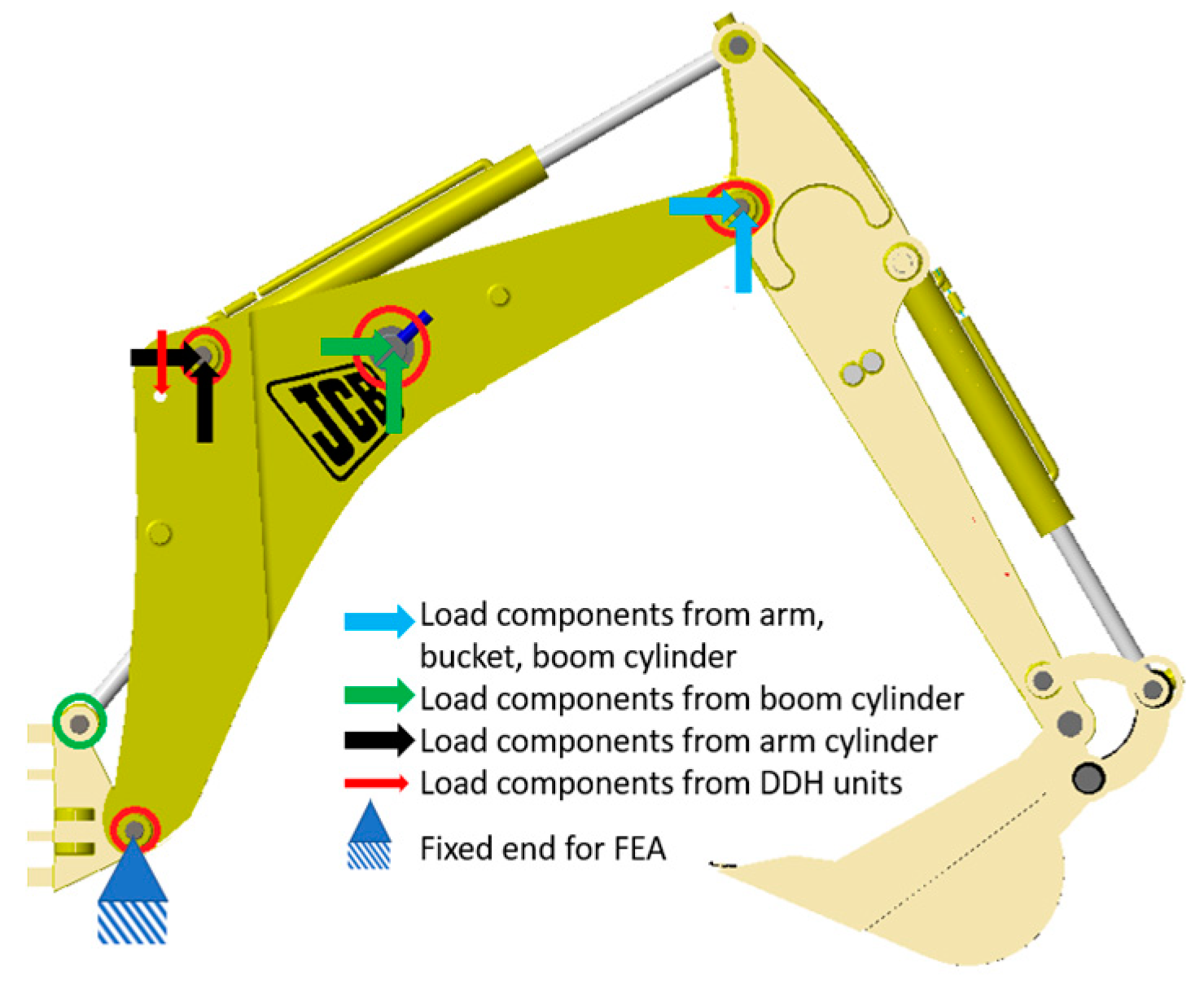 JCB

Load components from arm, bucket, boom cylinder
Load components from boom cylinder
Load components from arm cylinder
Load components from DDH units
Fixed end for FEA