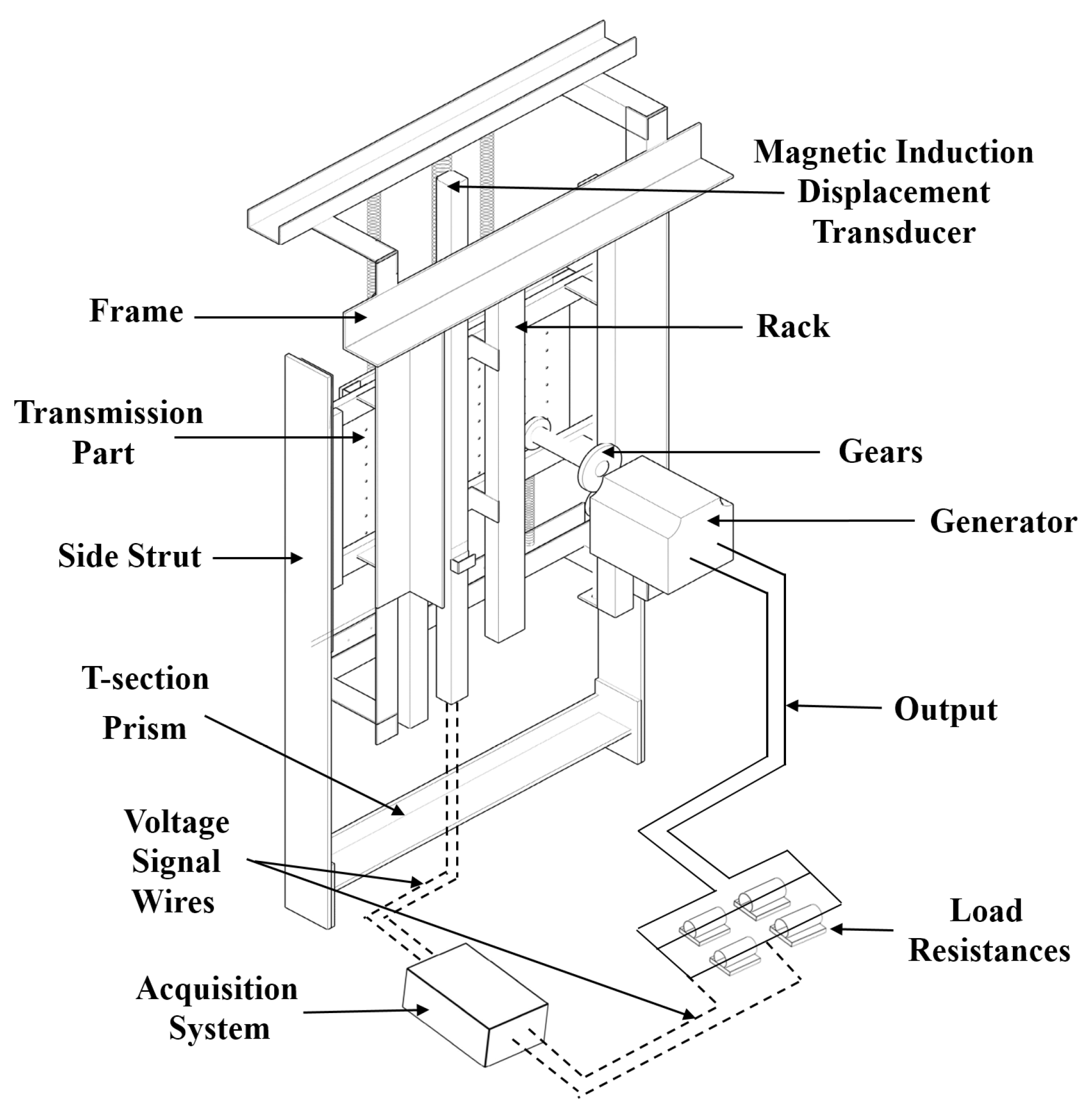 Magnetic Induction Displacement Transducer

Frame

Rack

Transmission Part

Gears

Generator

Side Strut

T-section Prism

Output

Voltage Signal Wires

Load Resistances

Acquisition System