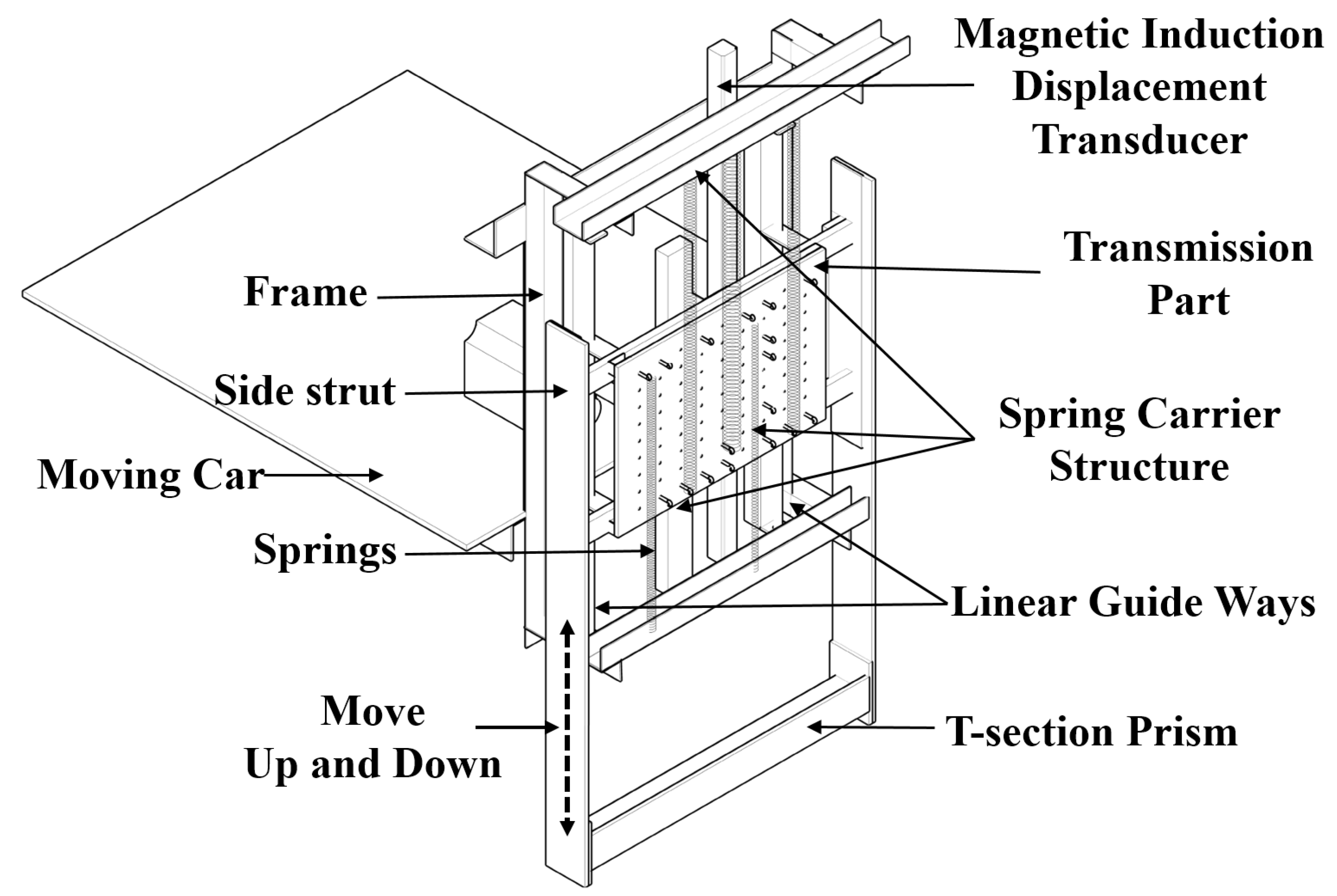 Magnetic Induction Displacement Transducer

Transmission Part

Frame

Side strut

Spring Carrier Structure

Moving Car

Springs

Linear Guide Ways

Move Up and Down

T-section Prism