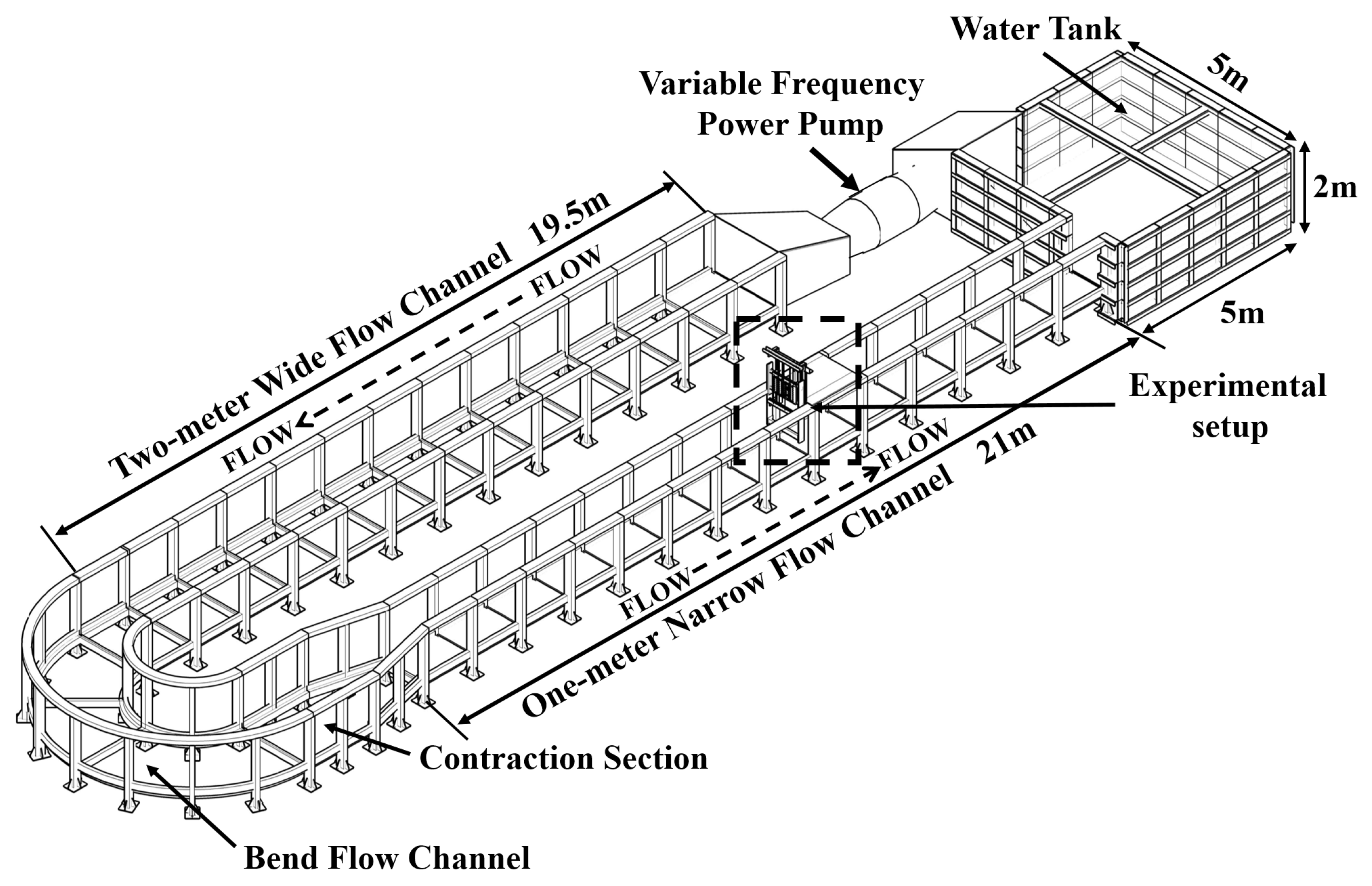 Water Tank

5m

Variable Frequency Power Pump

2m

Two-meter Wide Flow Channel 19.5m

FLOW

FLOW

5m

Experimental setup

FLOW

21m

One-meter Narrow Flow Channel

FLOW

Contraction Section

Bend Flow Channel