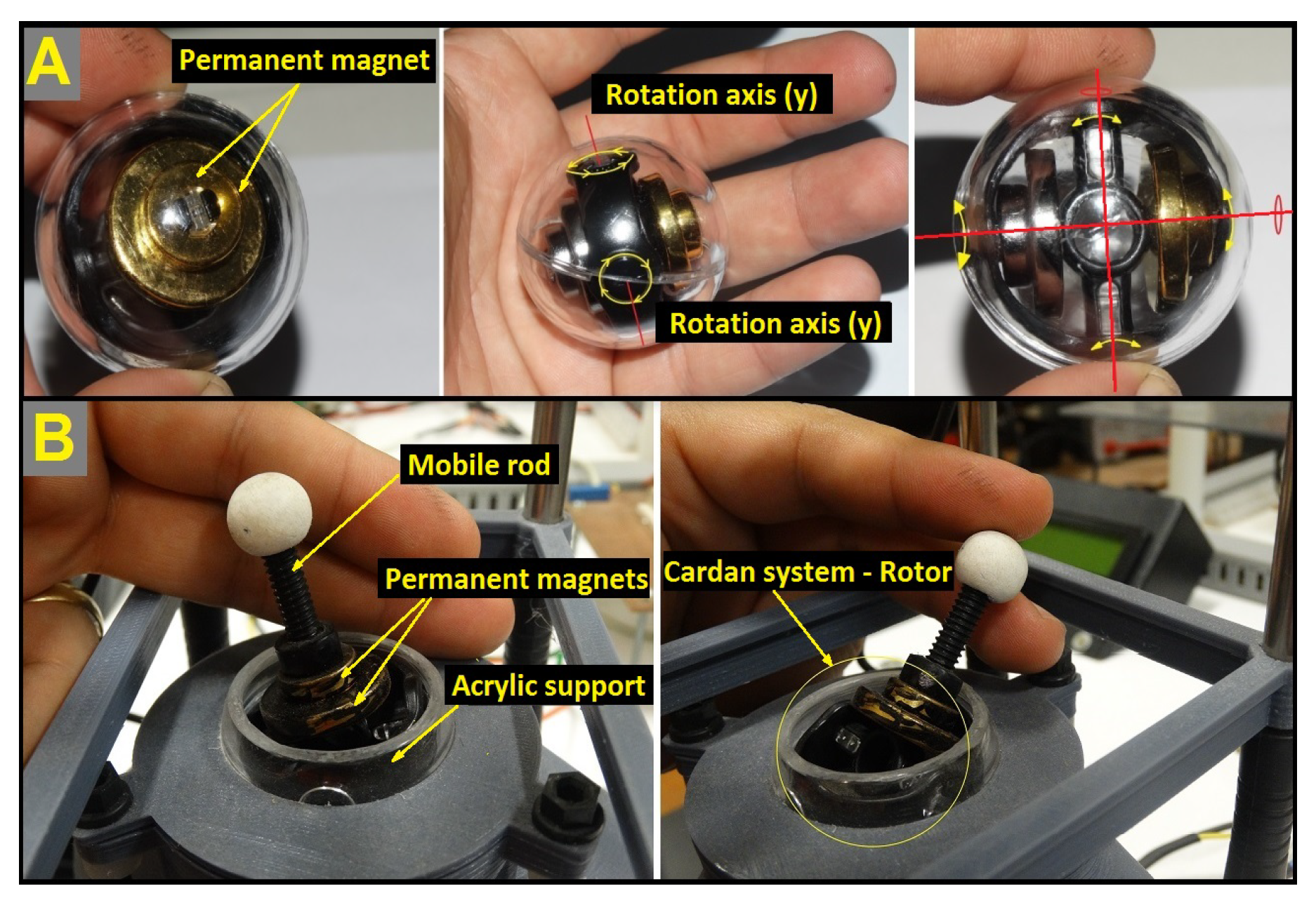 A

Permanent magnet

Rotation axis (y)

Rotation axis (y)

B

Mobile rod

Permanent magnets

Acrylic support

Cardan system - Rotor