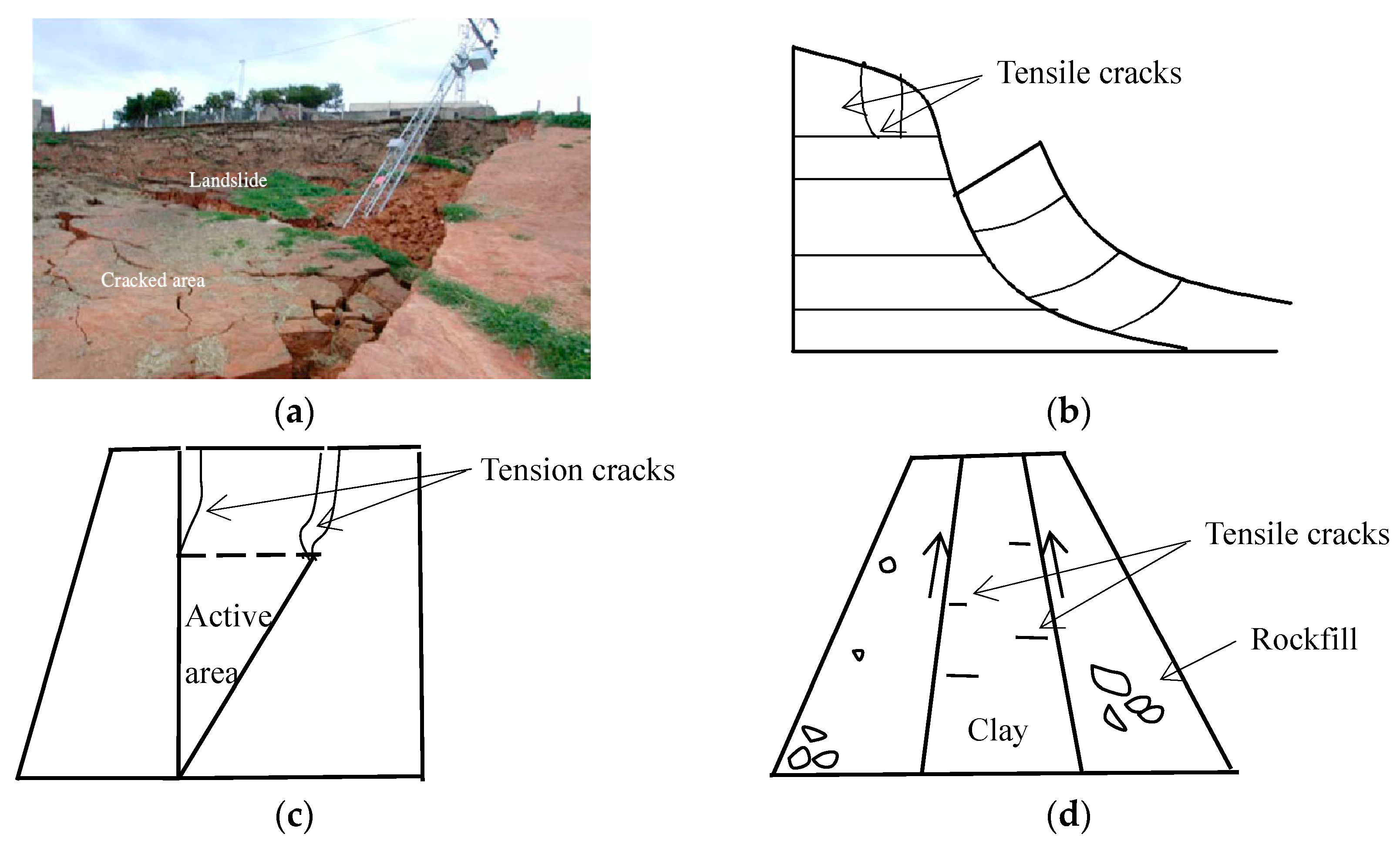 Landslide

Cracked area

(a)

Tensile cracks

(b)

Tension cracks

Active area

(c)

Tensile cracks

Rockfill

Clay

(d)