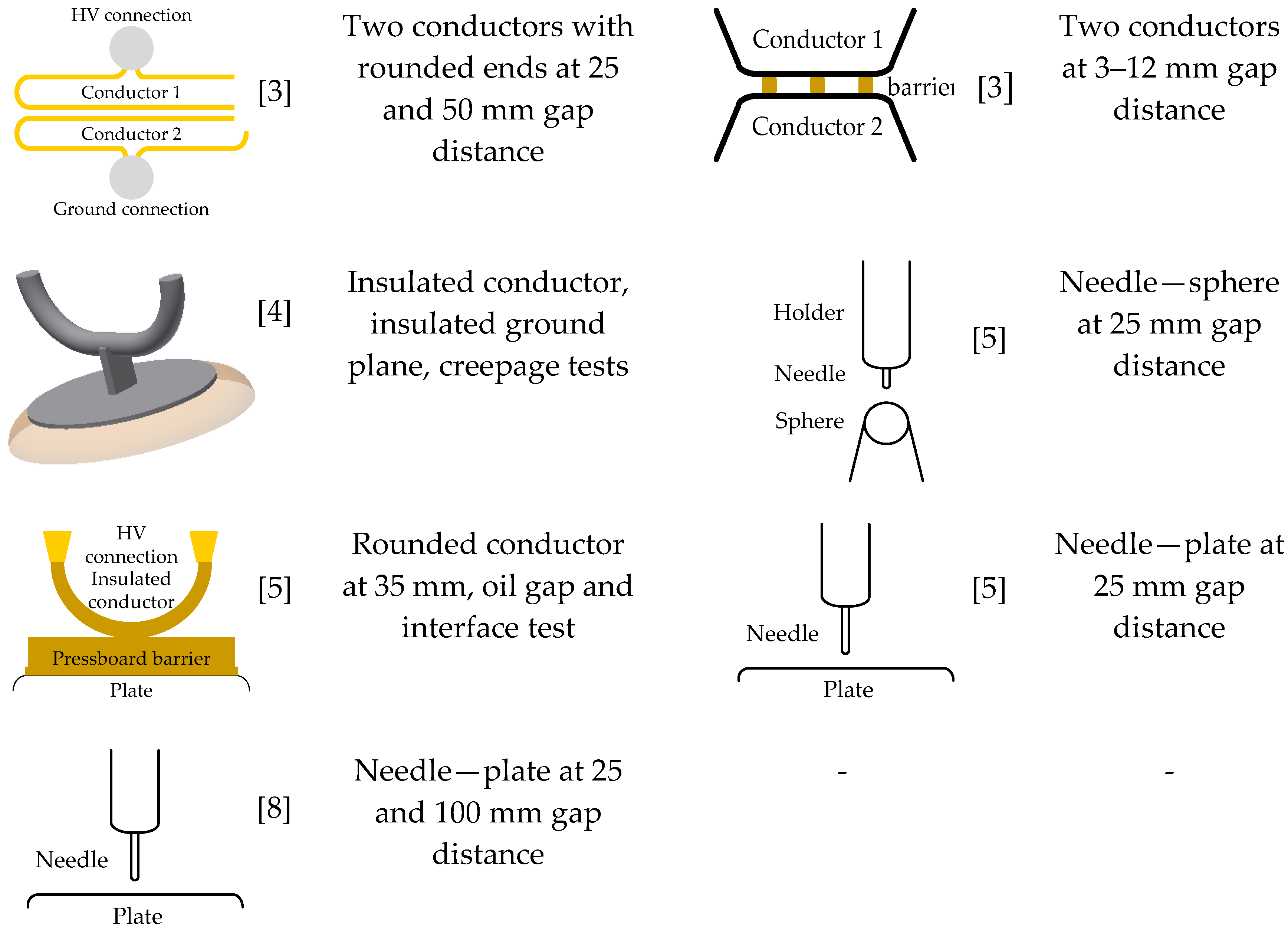 | | | | | | |
|---|---|---|---|---|---|
| HV connection Conductor 1 Conductor 2 Ground connection | [3] | Two conductors with rounded ends at 25 and 50 mm gap distance | Conductor 1 barrier Conductor 2 | [3] | Two conductors at 3–12 mm gap distance |
| | [4] | Insulated conductor, insulated ground plane, creepage tests | Holder Needle Sphere | [5] | Needle—sphere at 25 mm gap distance |
| HV connection Insulated conductor Pressboard barrier Plate | [5] | Rounded conductor at 35 mm, oil gap and interface test | Needle Plate | [5] | Needle—plate at 25 mm gap distance |
| Needle Plate | [8] | Needle—plate at 25 and 100 mm gap distance | - | | - |