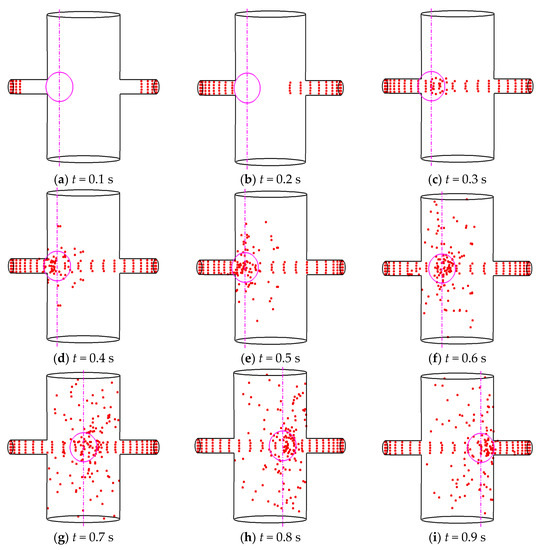 (a) $t = 0.1$ s

(b) $t = 0.2$ s

(c) $t = 0.3$ s

(d) $t = 0.4$ s

(e) $t = 0.5$ s

(f) $t = 0.6$ s

(g) $t = 0.7$ s

(h) $t = 0.8$ s

(i) $t = 0.9$ s