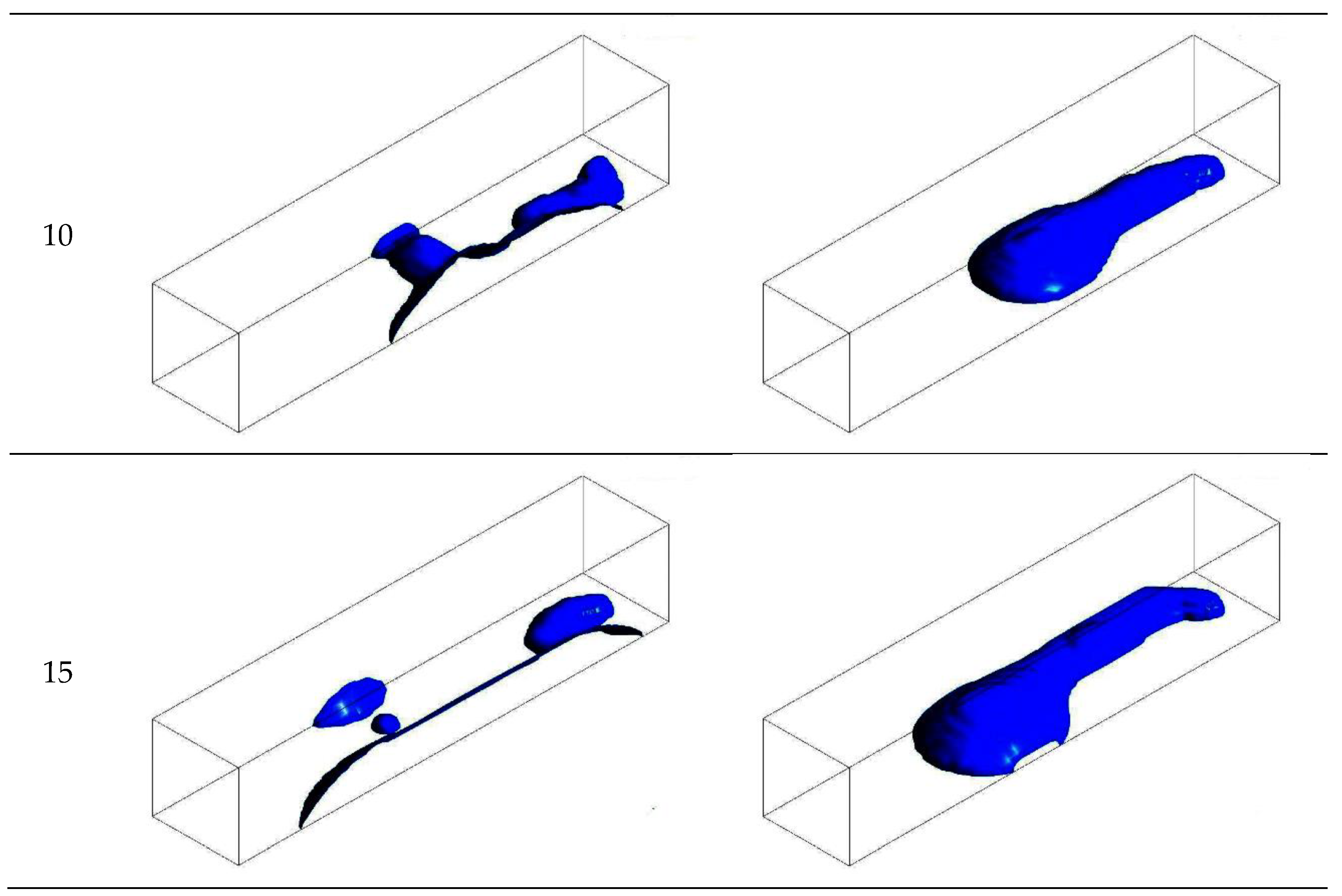 10

15