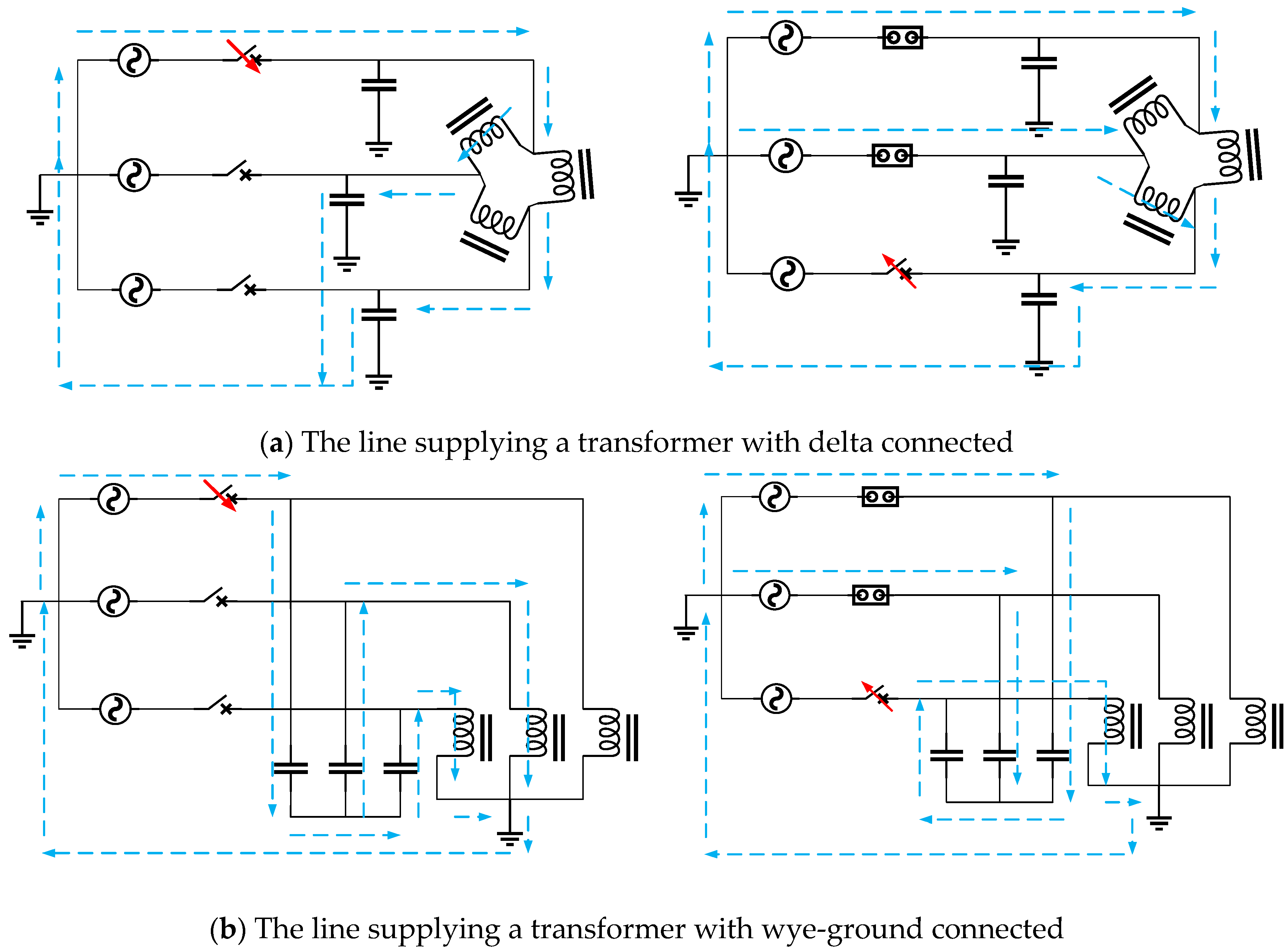 (a) The line supplying a transformer with delta connected

(b) The line supplying a transformer with wye-ground connected