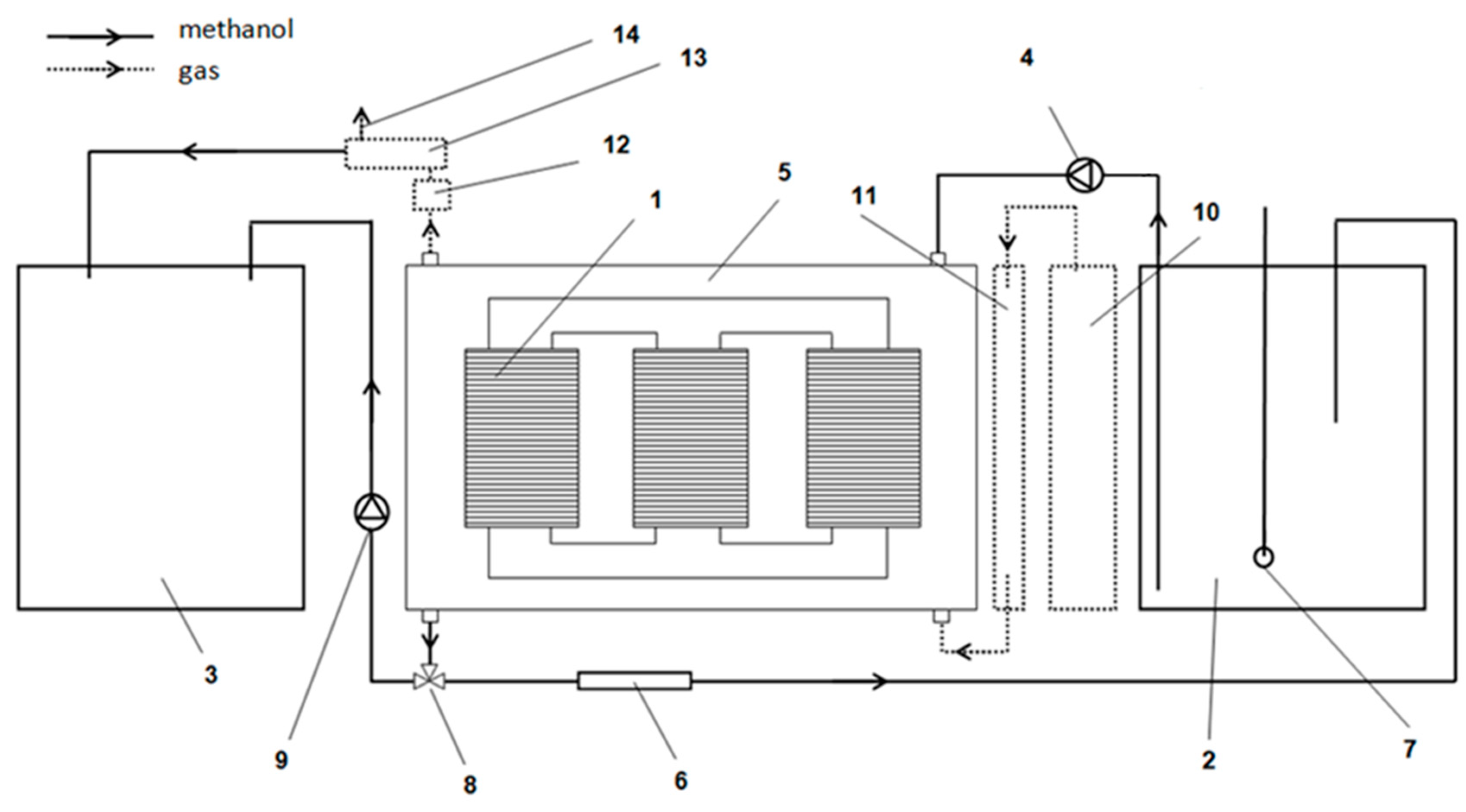 methanol
gas
14
13
4
12
5
1
11
10
3
9
8
6
2
7