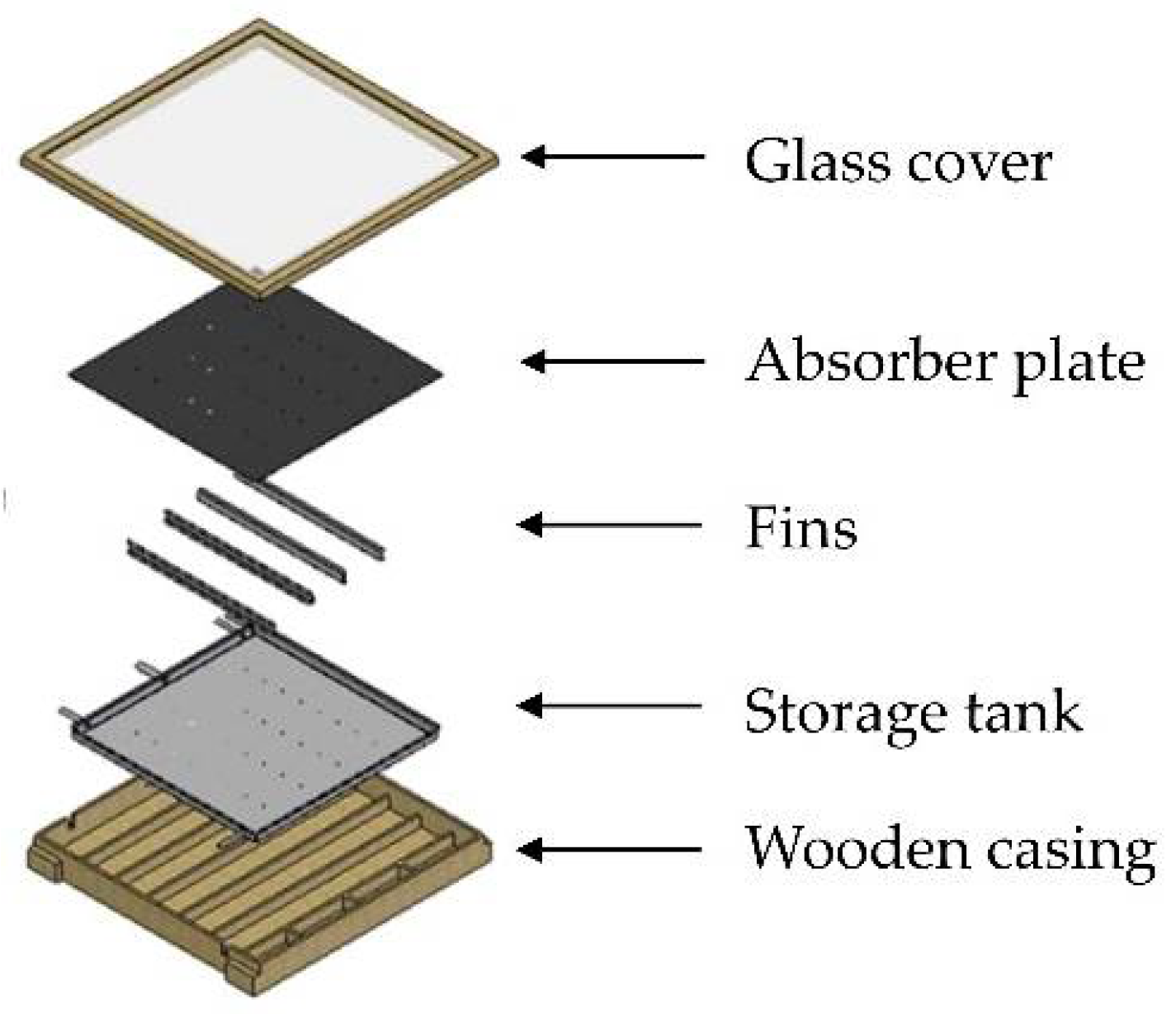 Glass cover

Absorber plate

Fins

Storage tank

Wooden casing