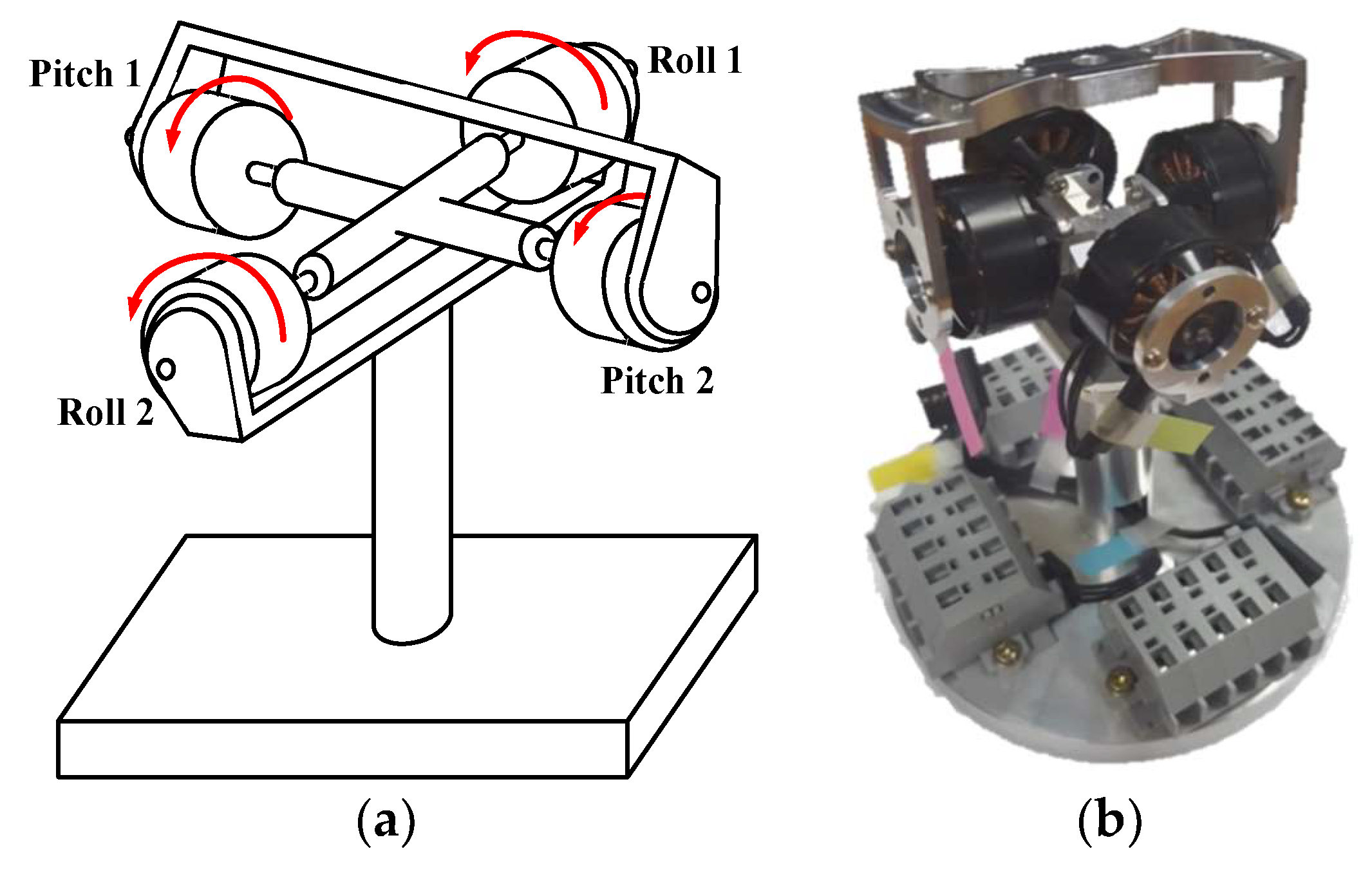 Pitch 1
Roll 1
Pitch 2
Roll 2
(a)
(b)