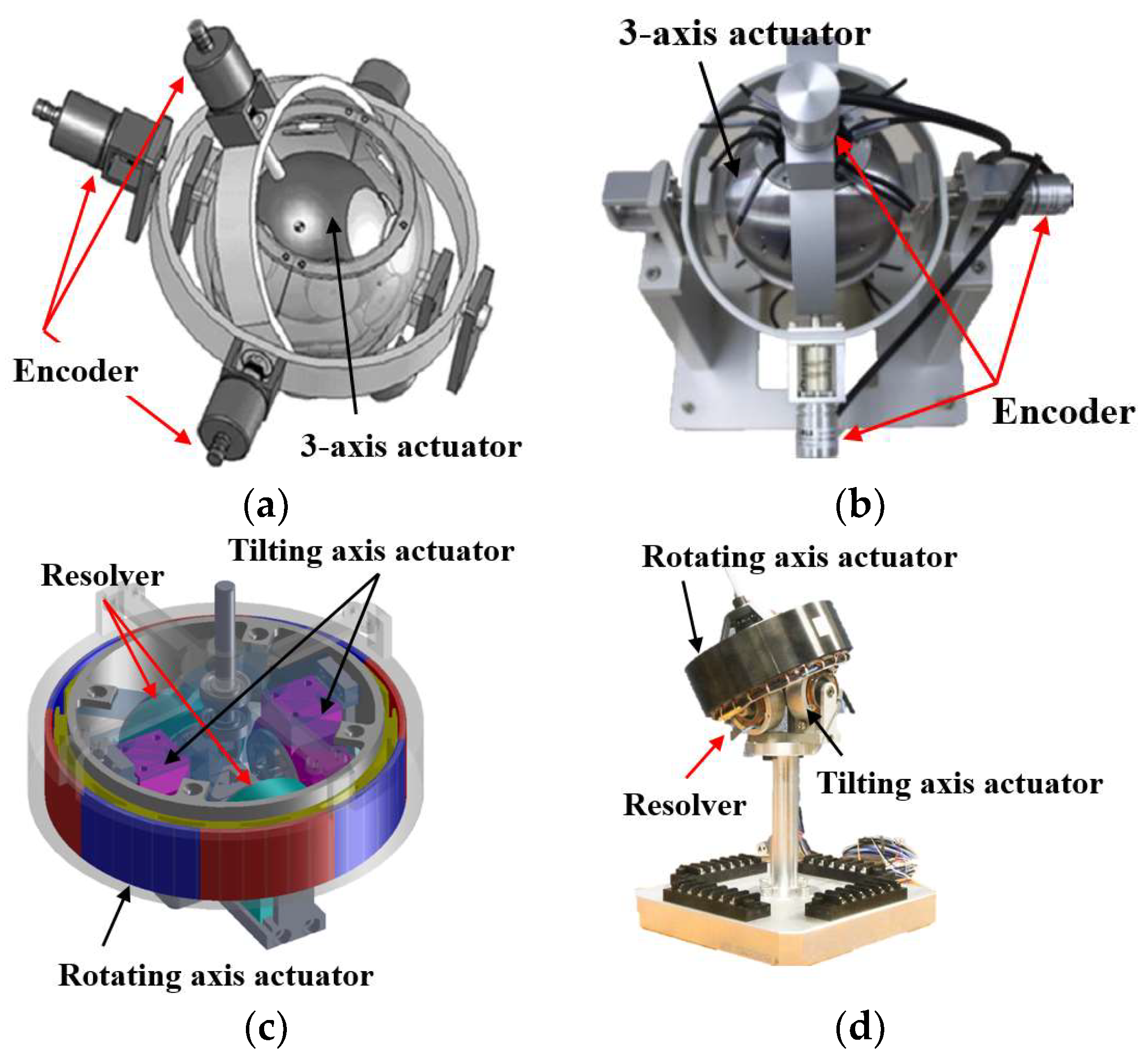 Encoder

3-axis actuator

(a)

3-axis actuator

Encoder

(b)

Resolver

Tilting axis actuator

Rotating axis actuator

(c)

Rotating axis actuator

Resolver

Tilting axis actuator

(d)