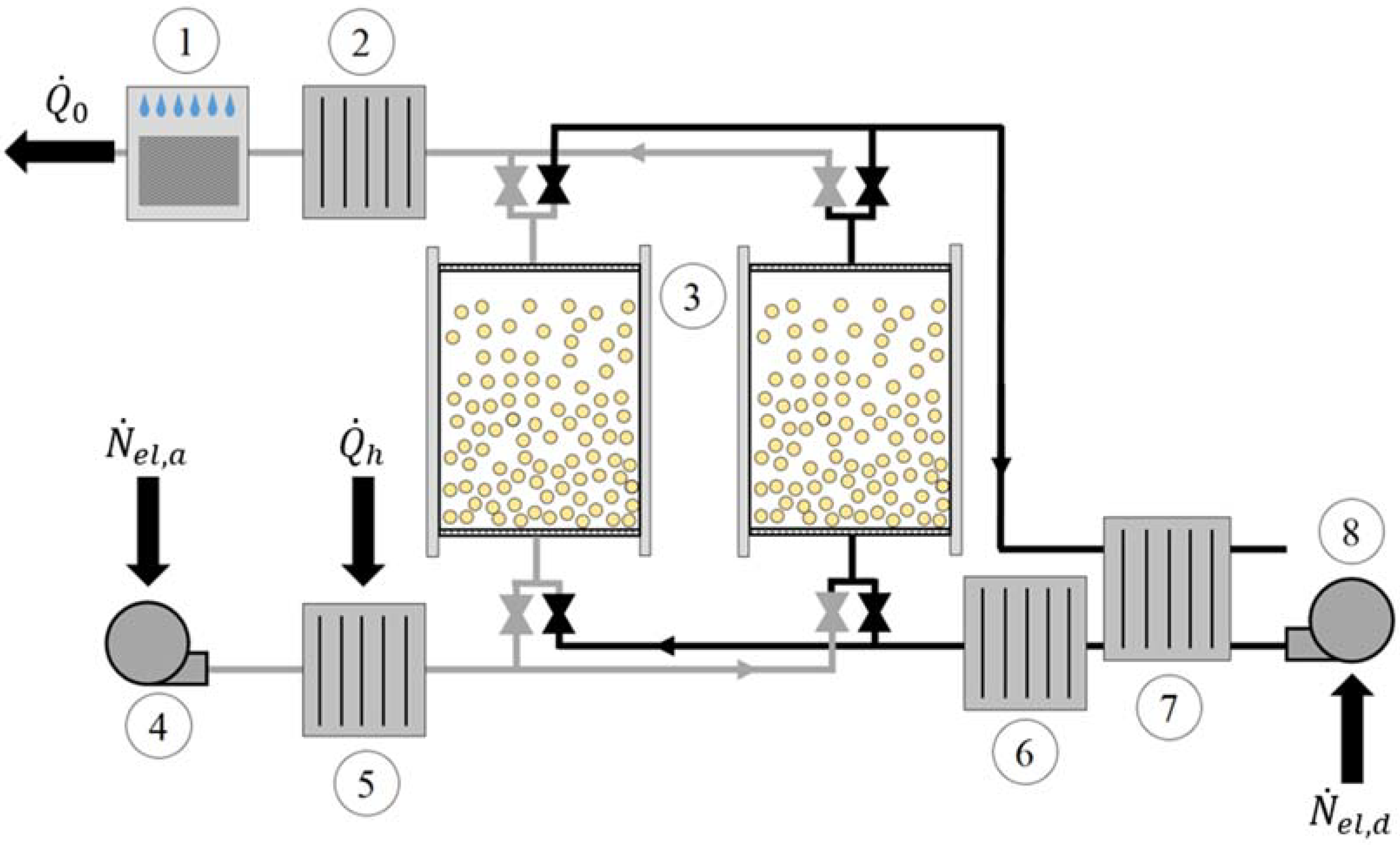 1
2
$\dot{Q}_0$
3
$\dot{N}_{el,a}$
$\dot{Q}_h$
8
4
5
6
7
$\dot{N}_{el,d}$