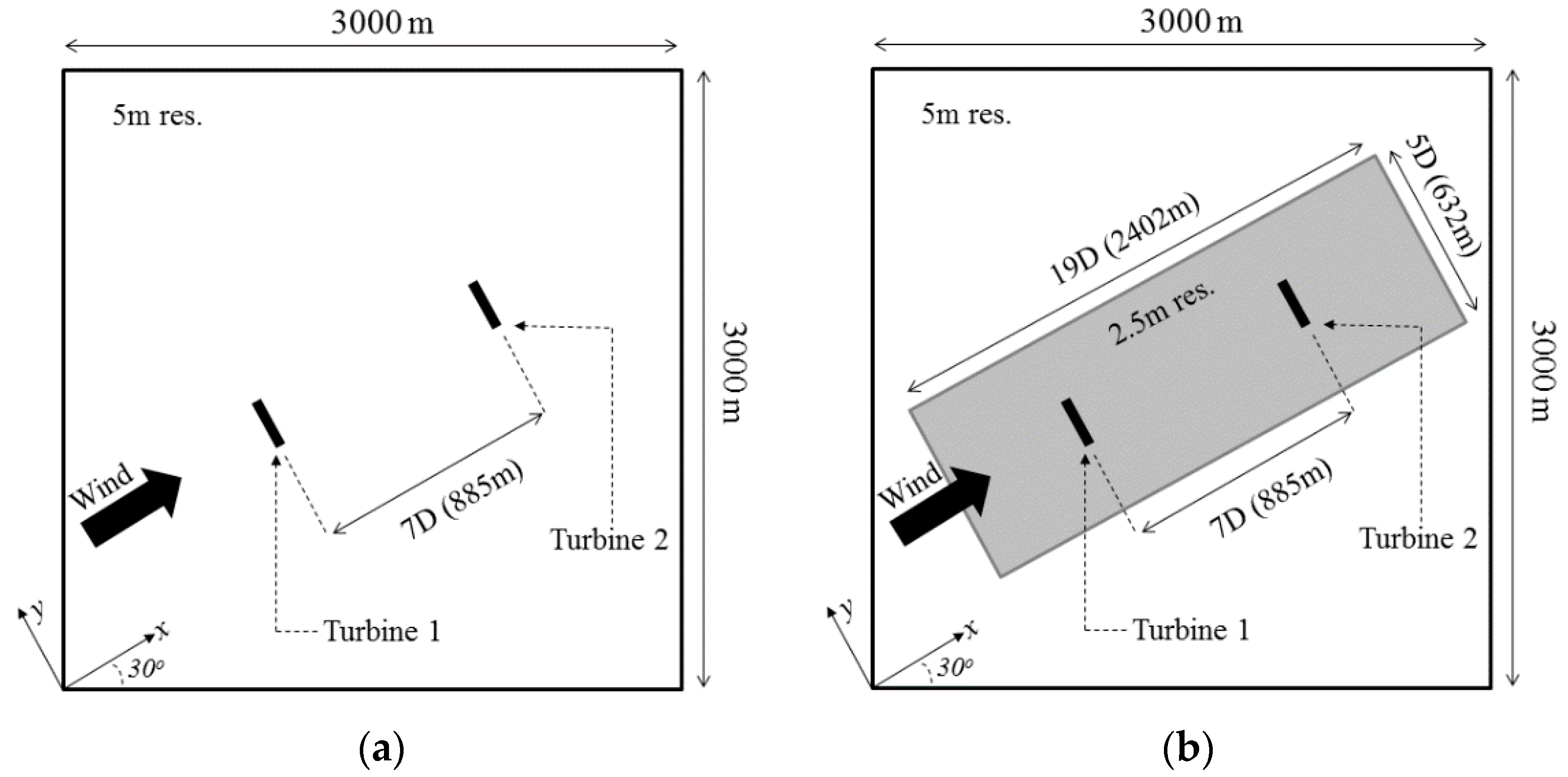 3000 m

5m res.

3000 m

Wind

7D (885m)

Turbine 2

Turbine 1

y

x

30°

(a)

3000 m

5m res.

19D (2402m)

5D (632m)

2.5m res.

3000 m

Wind

7D (885m)

Turbine 2

Turbine 1

y

x

30°

(b)