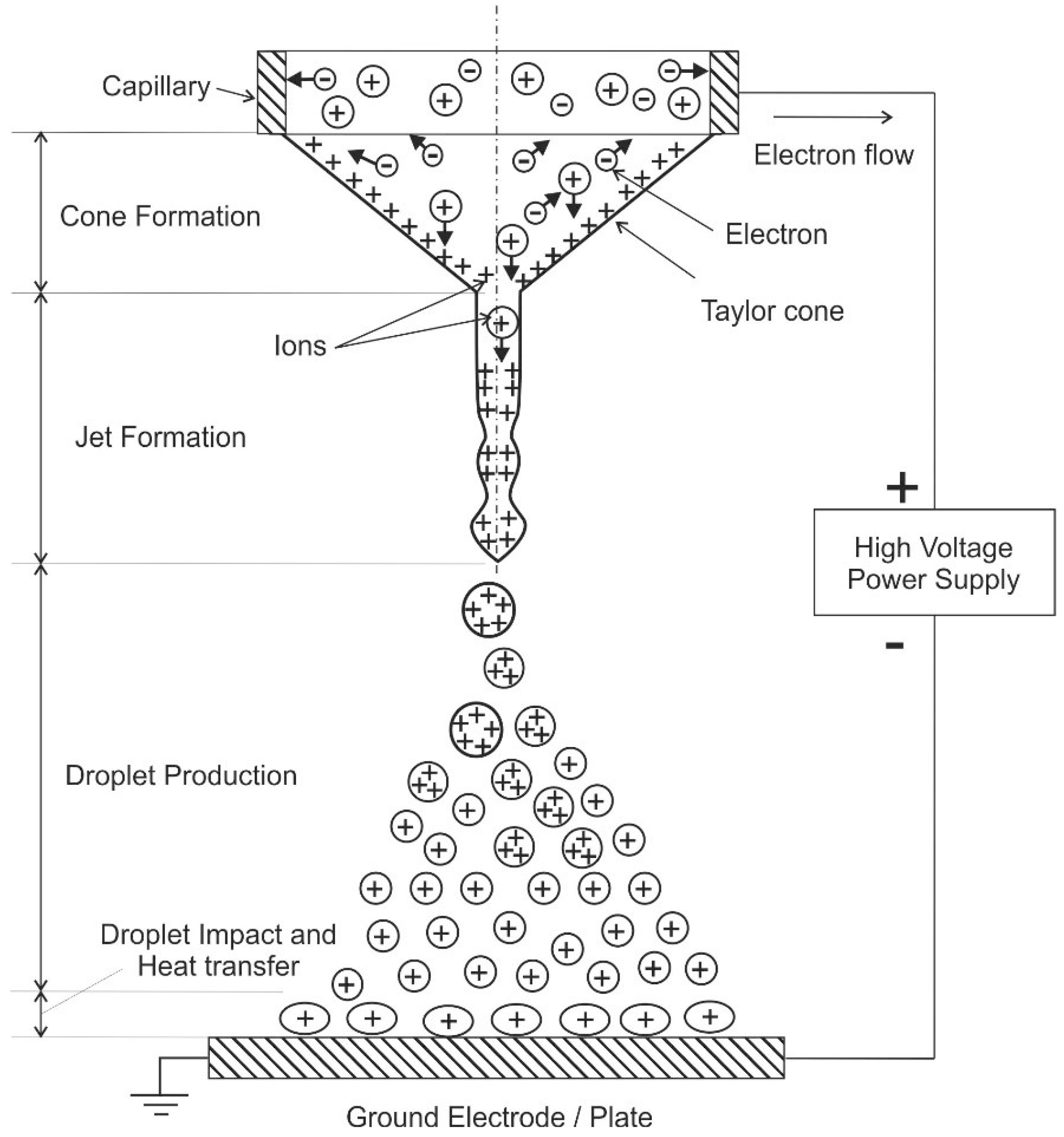 Capillary

Electron flow

Cone Formation

Electron

Taylor cone

Ions

Jet Formation

+

High Voltage Power Supply

-

Droplet Production

Droplet Impact and Heat transfer

Ground Electrode / Plate