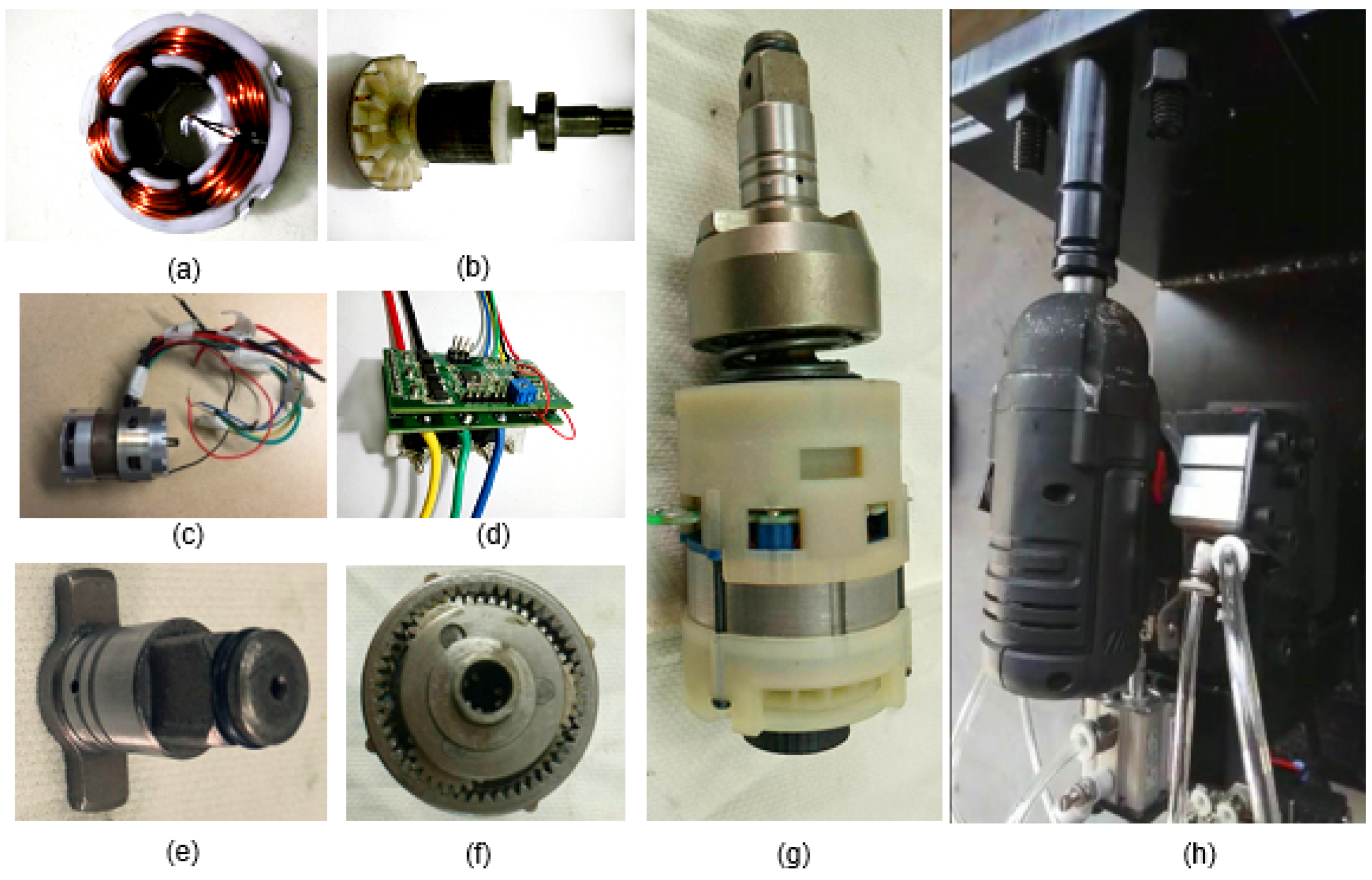 (a)
(b)
(c)
(d)
(e)
(f)
(g)
(h)