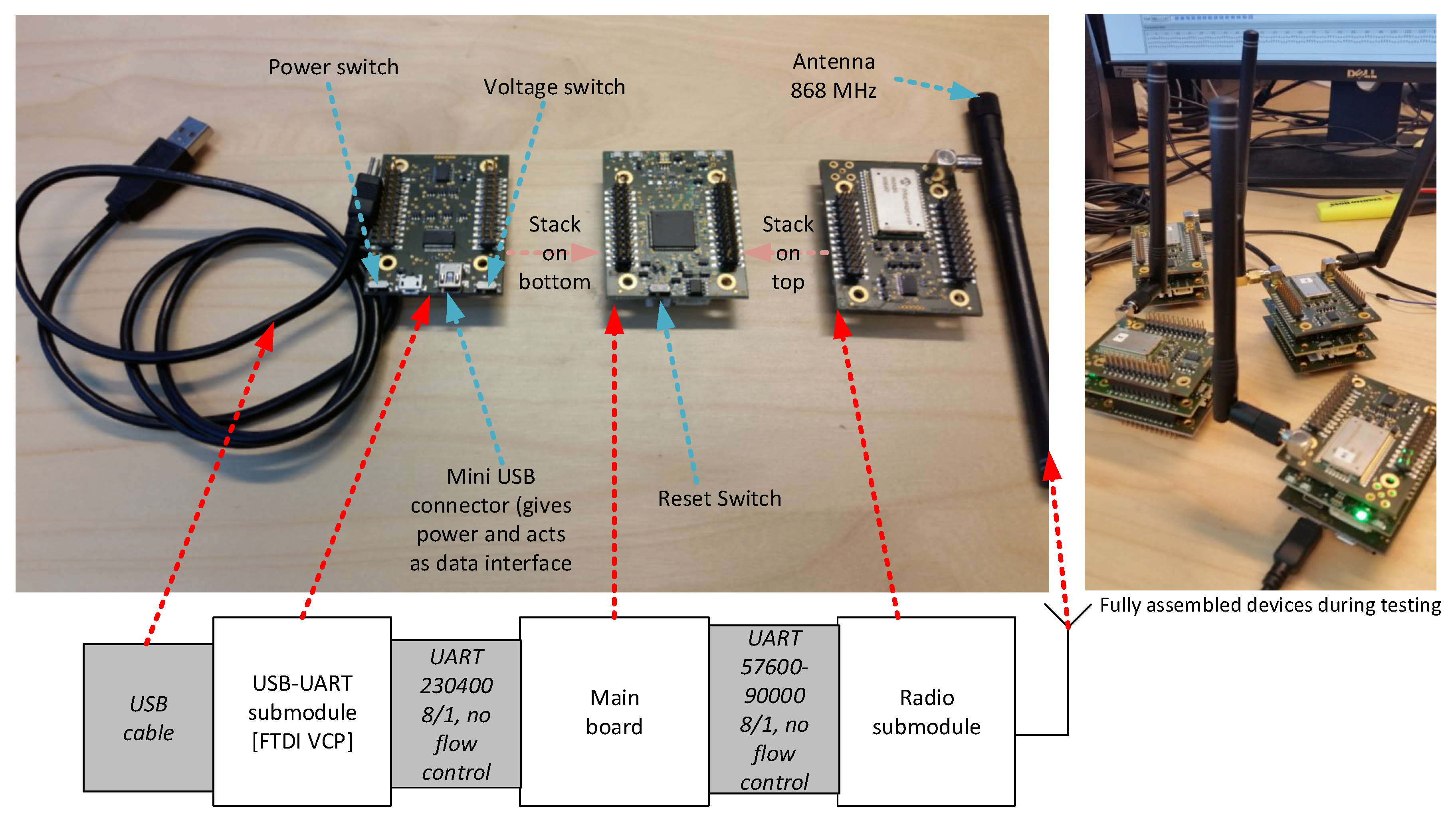 Power switch

Voltage switch

Antenna 868 MHz

Stack on bottom

Stack on top

Mini USB connector (gives power and acts as data interface

Reset Switch

DELL

Fully assembled devices during testing

USB cable

USB-UART submodule [FTDI VCP]

UART 230400 8/1, no flow control

Main board

UART 57600-90000 8/1, no flow control

Radio submodule