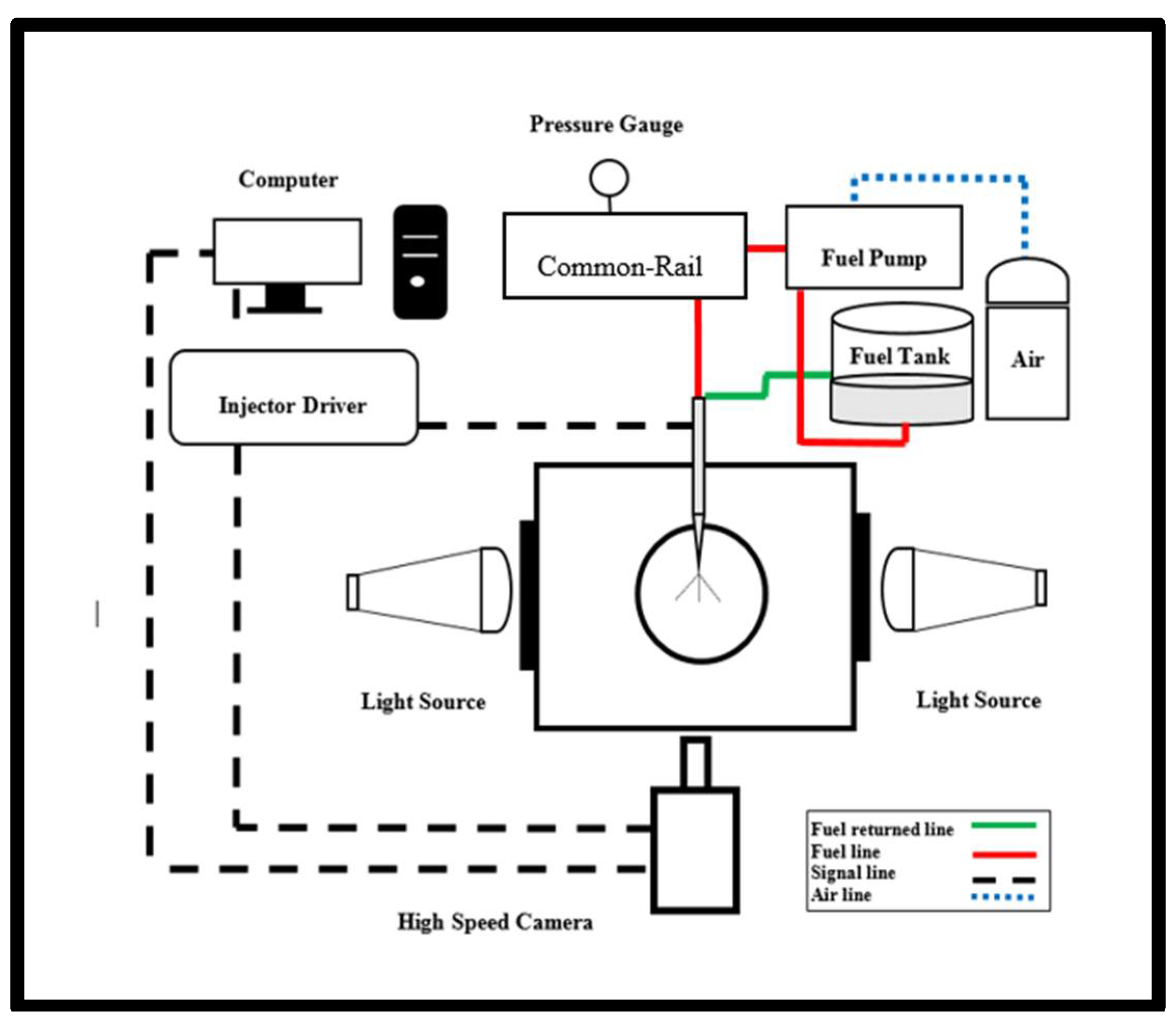 Pressure Gauge

Computer

Common-Rail

Fuel Pump

Fuel Tank

Air

Injector Driver

Light Source

Light Source

High Speed Camera

Fuel returned line
Fuel line
Signal line
Air line