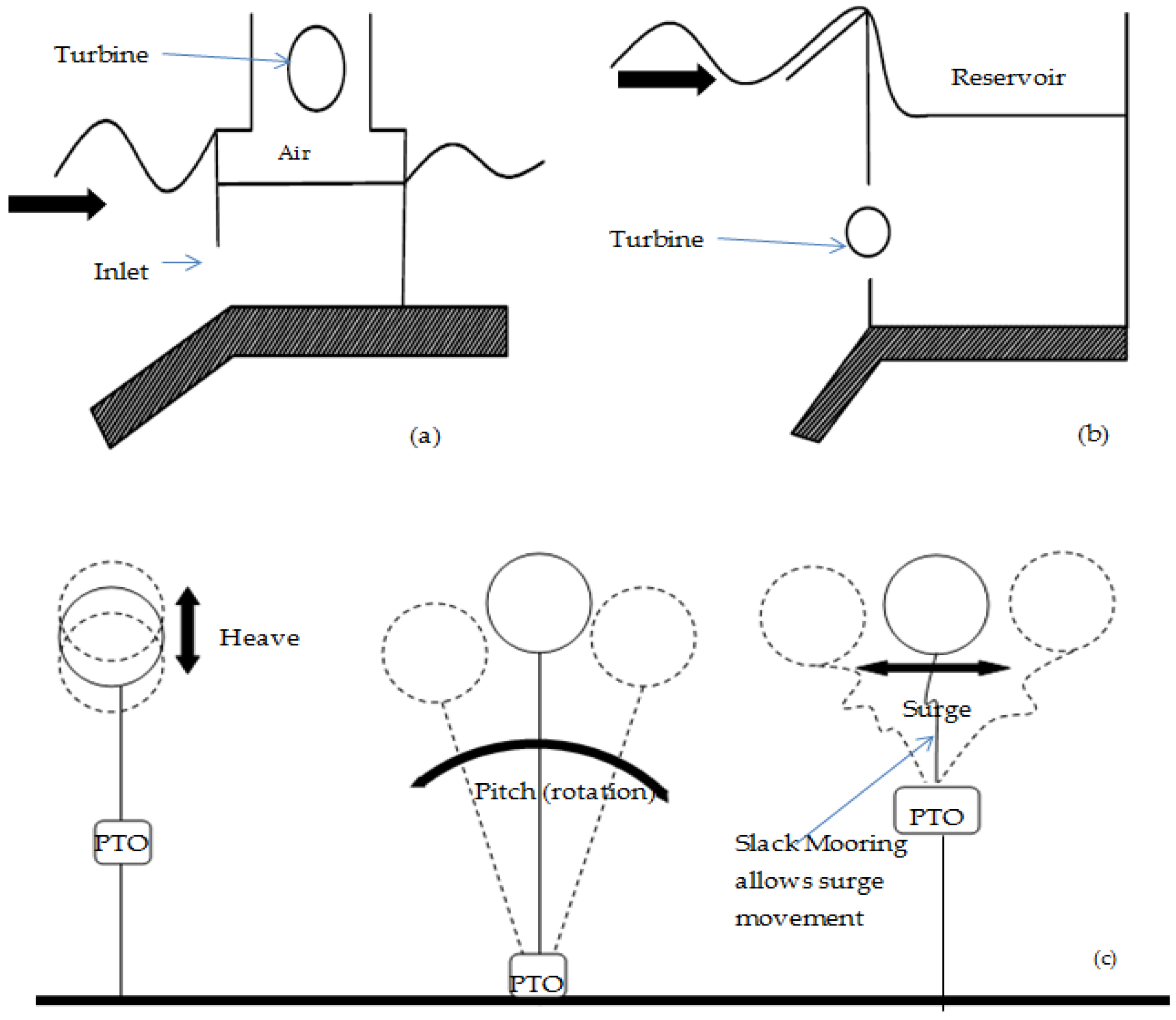 Turbine

Air

Inlet

(a)

Reservoir

Turbine

(b)

Heave

PTO

Pitch (rotation)

PTO

Surge

PTO

Slack Mooring allows surge movement

(c)