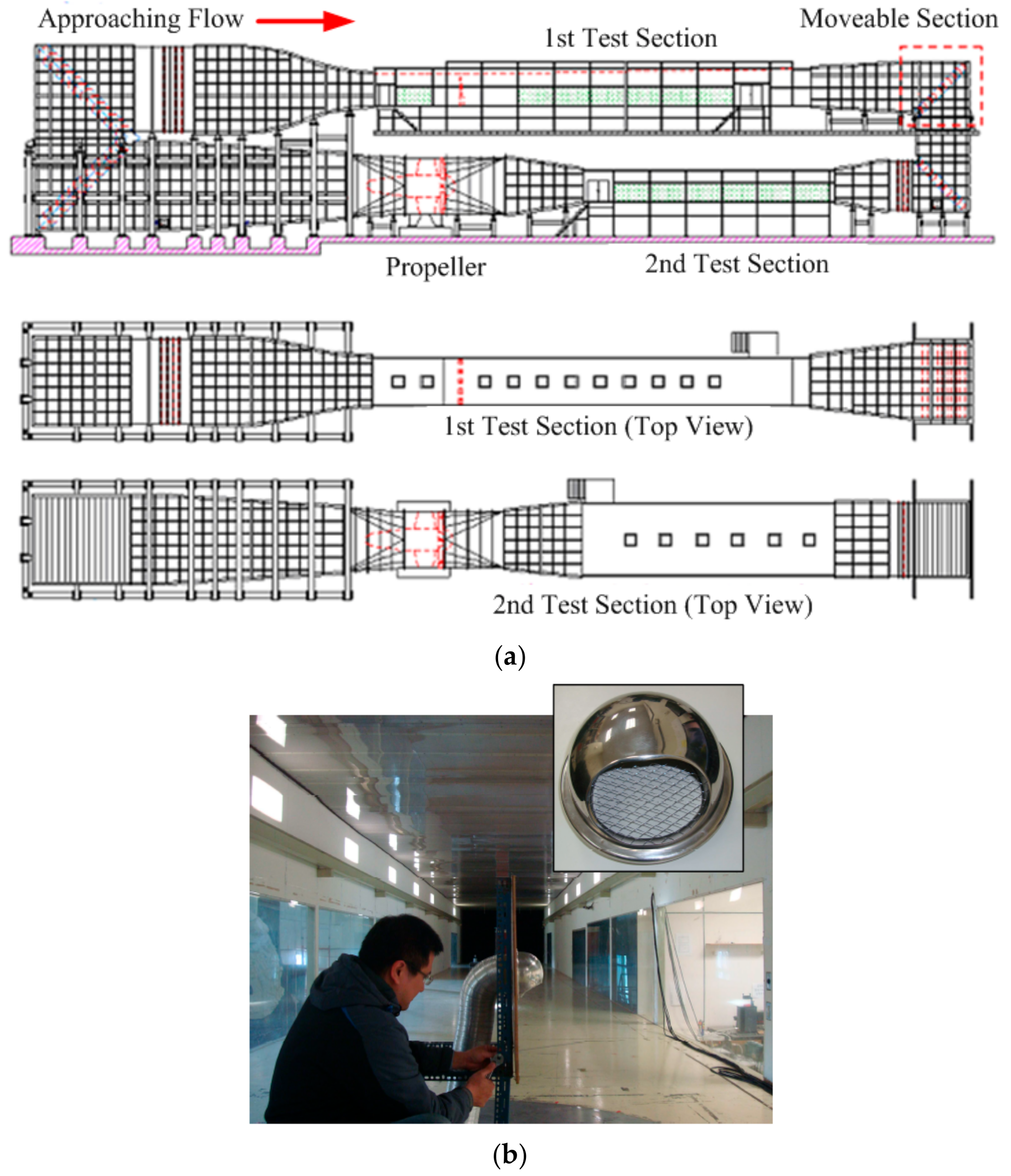 Approaching Flow

Moveable Section

1st Test Section

Propeller

2nd Test Section

1st Test Section (Top View)

2nd Test Section (Top View)

(a)

(b)