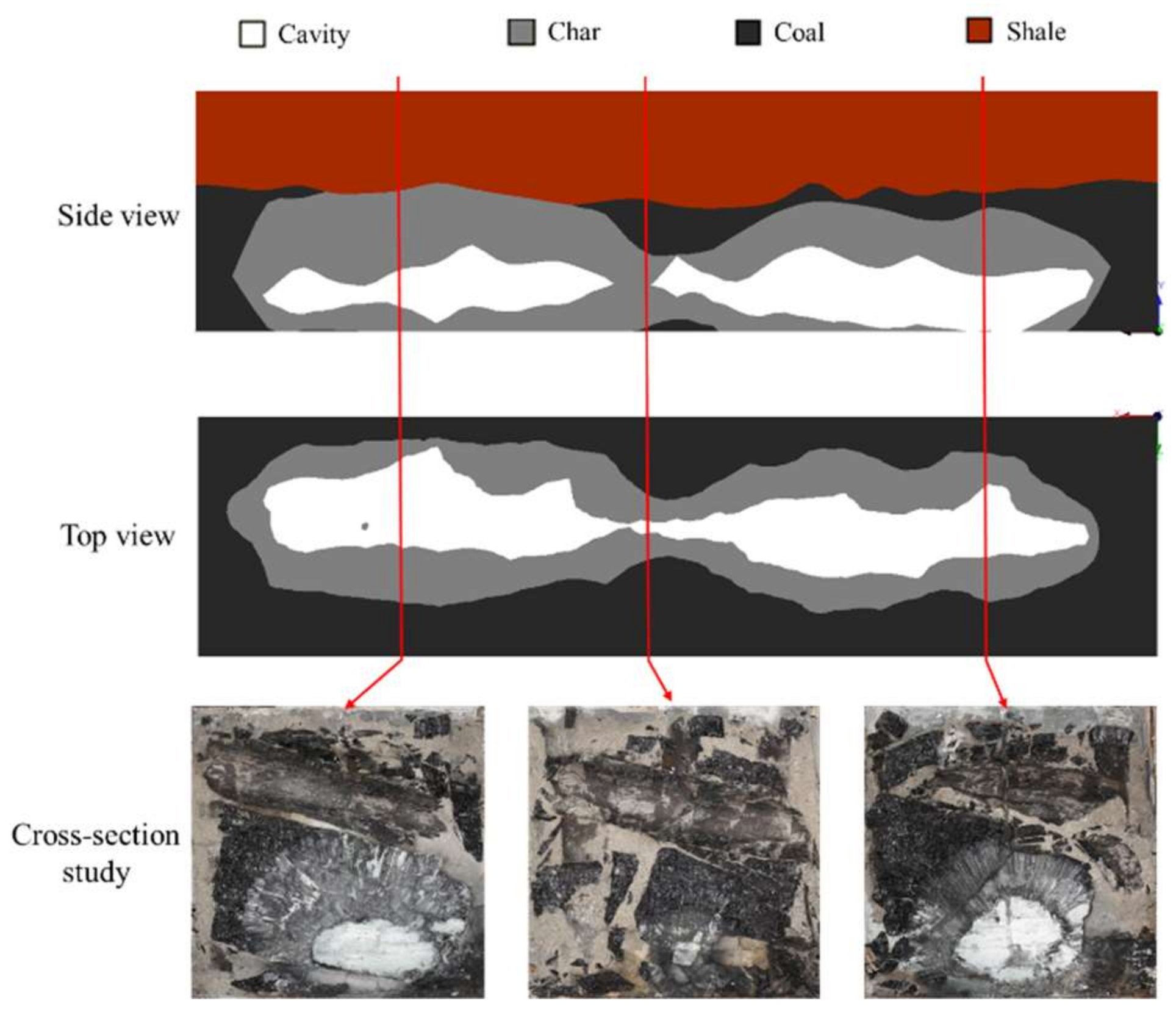 Cavity Char Coal Shale

Side view

Top view

Cross-section study