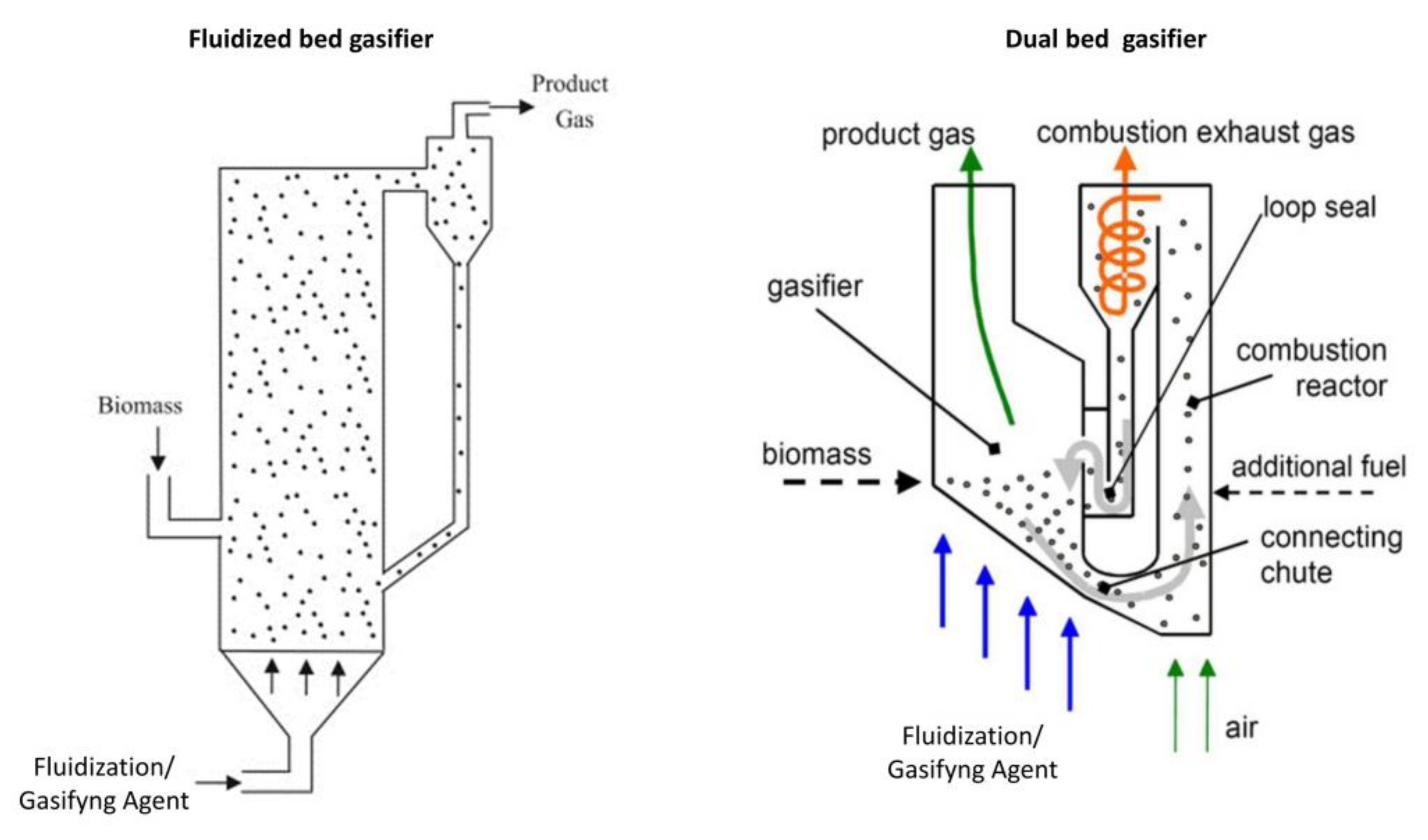 Fluidized bed gasifier

Product Gas

Biomass

Fluidization/ Gasifyng Agent

Dual bed gasifier

product gas

combustion exhaust gas

loop seal

gasifier

combustion reactor

biomass

additional fuel

connecting chute

Fluidization/ Gasifyng Agent

air