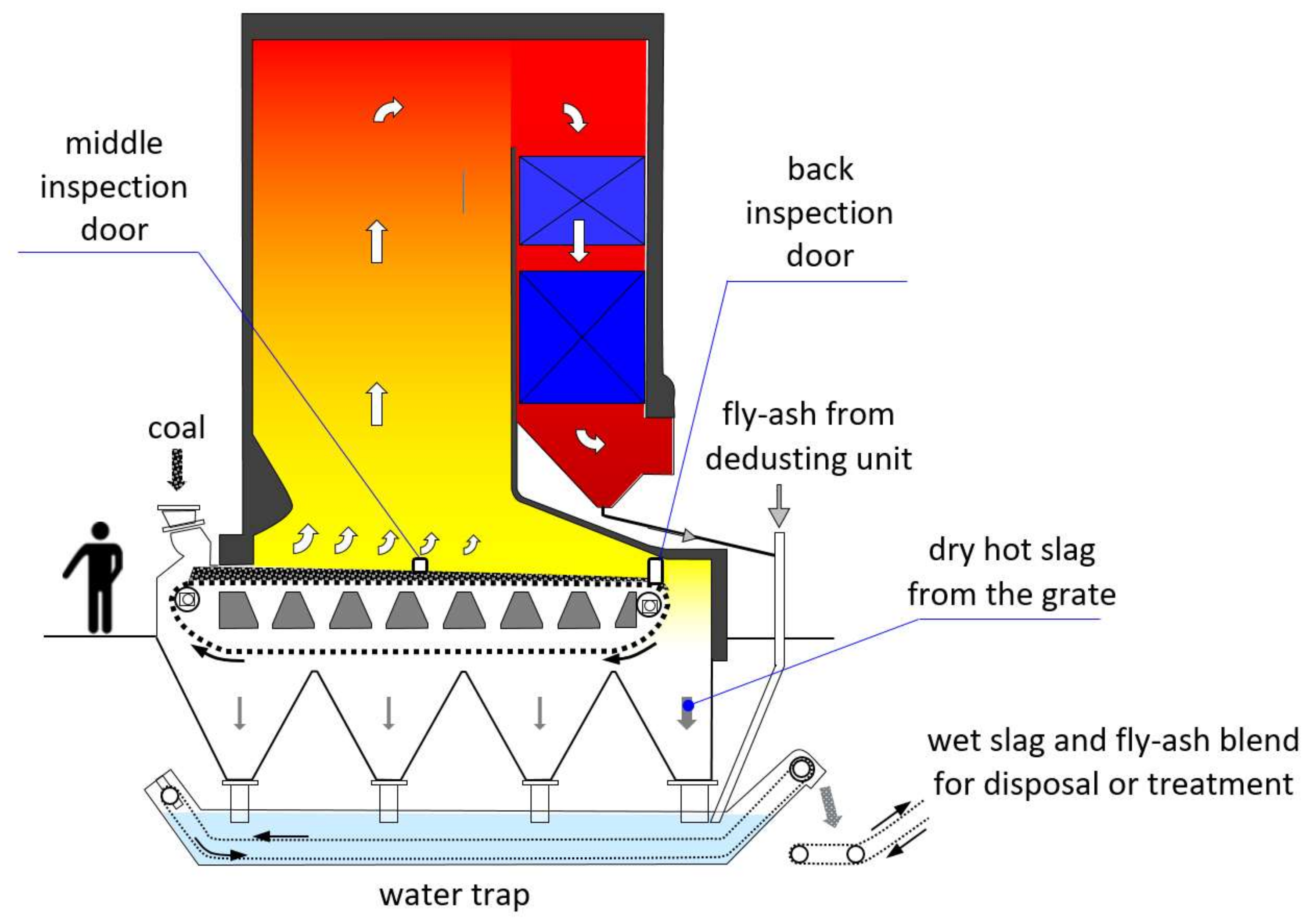 middle inspection door

back inspection door

coal

fly-ash from dedusting unit

dry hot slag from the grate

wet slag and fly-ash blend for disposal or treatment

water trap