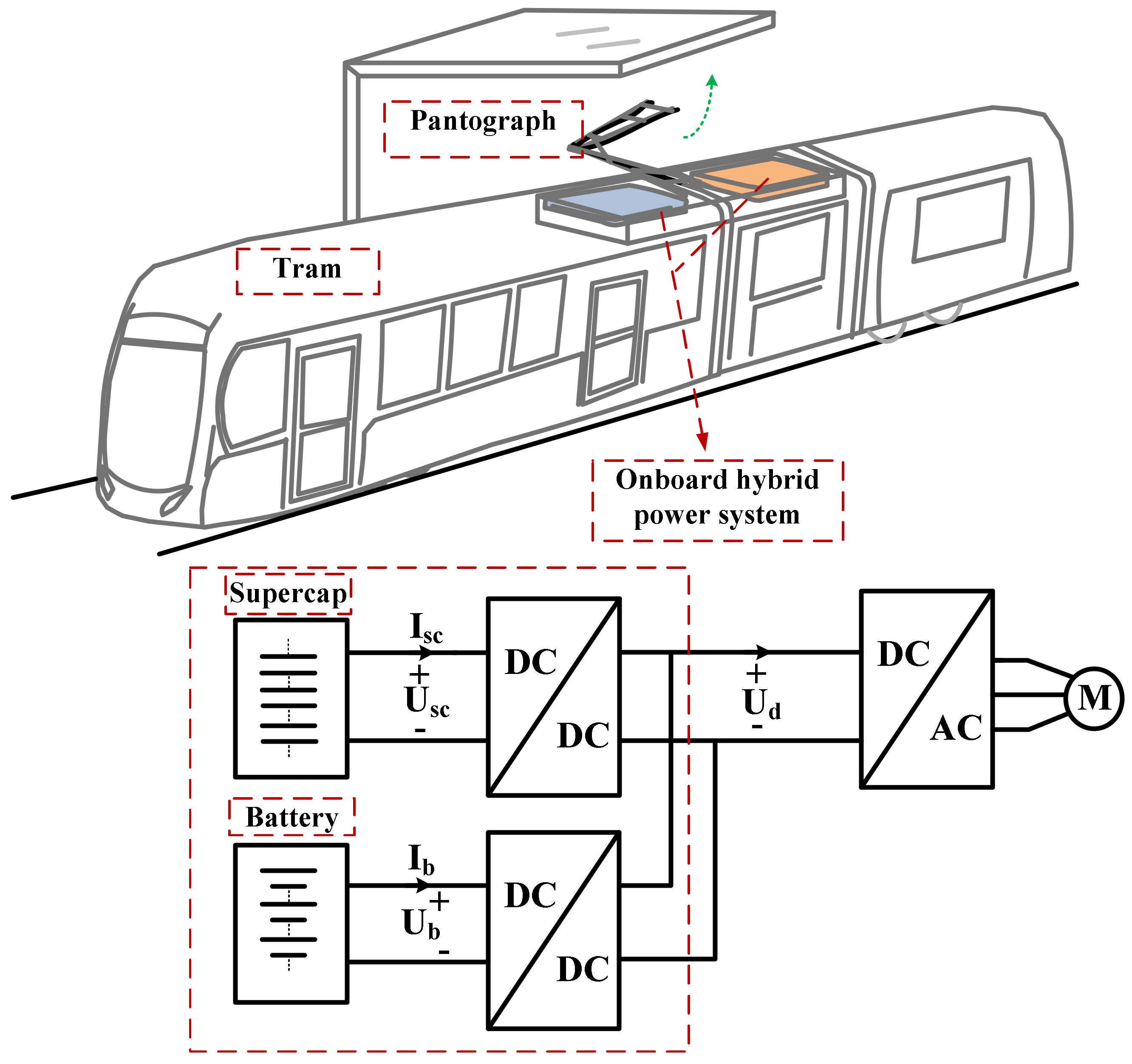 Pantograph

Tram

Onboard hybrid power system

Supercap

$I_{sc}$

+

$U_{sc}$

-

DC

DC

+

$U_d$

-

DC

AC

M

Battery

$I_b$

+

$U_b$

-

DC

DC