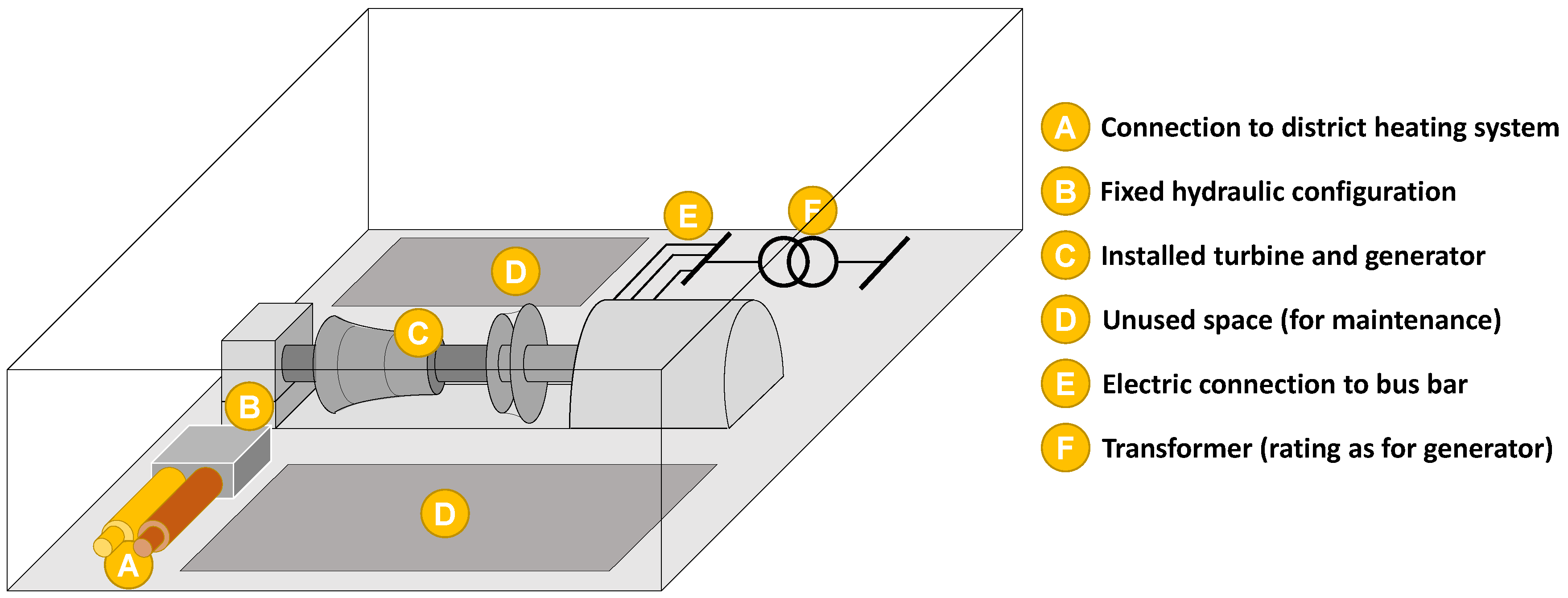 E
F
D
C
B
D
A

A Connection to district heating system
B Fixed hydraulic configuration
C Installed turbine and generator
D Unused space (for maintenance)
E Electric connection to bus bar
F Transformer (rating as for generator)