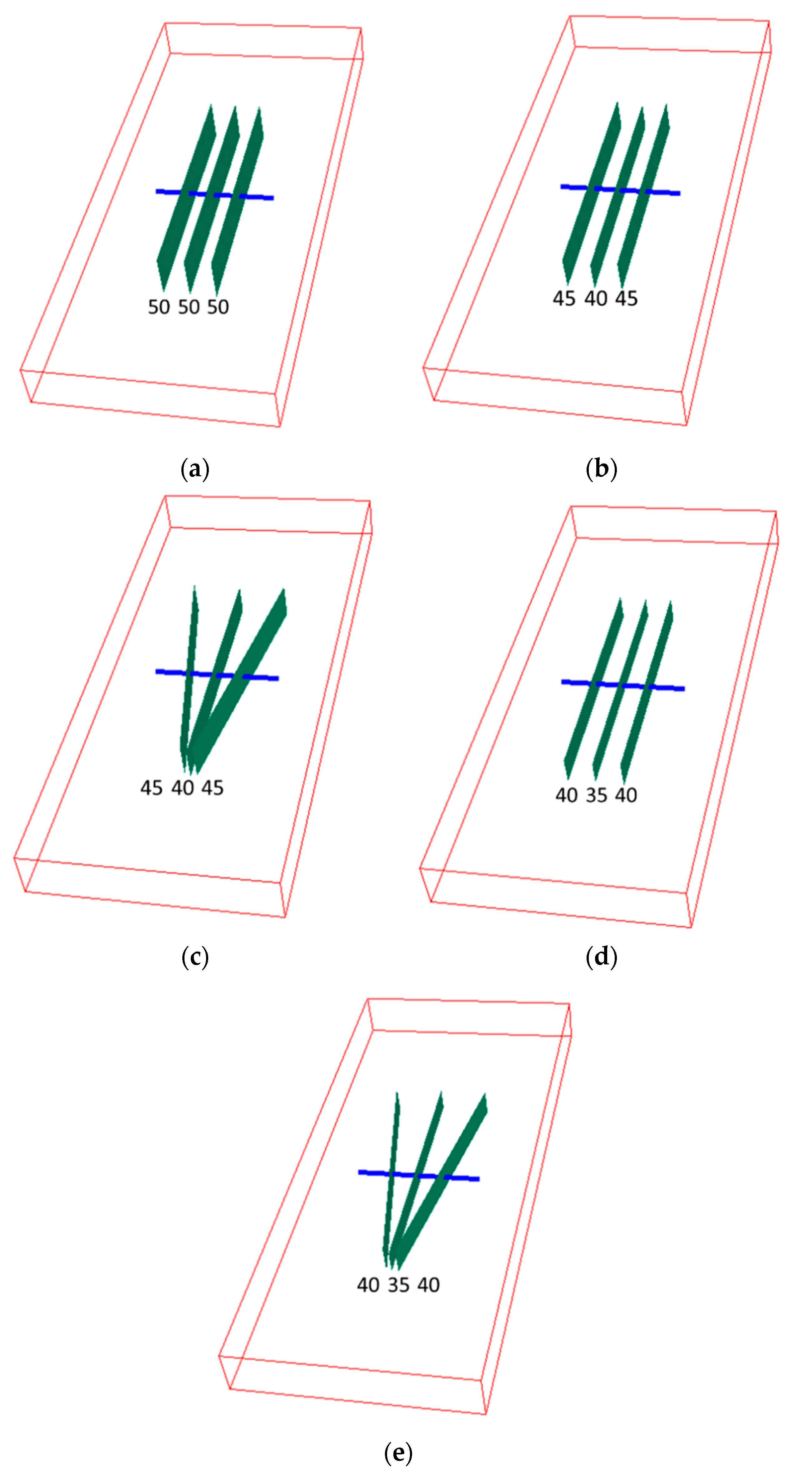 50 50 50

(a)

45 40 45

(b)

45 40 45

(c)

40 35 40

(d)

40 35 40

(e)