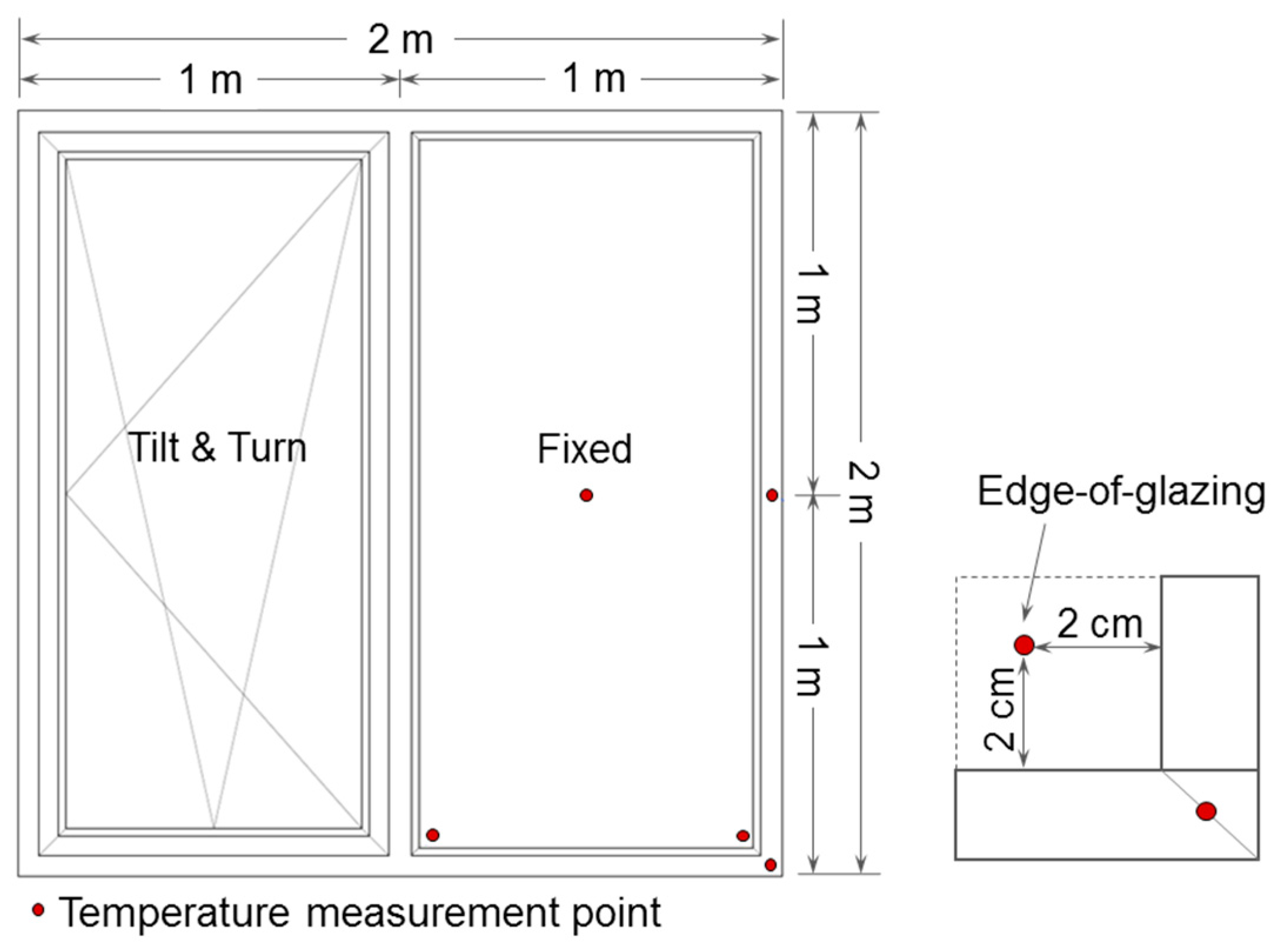 2 m
1 m
1 m
Tilt & Turn
Fixed
1 m
1 m
2 m
Edge-of-glazing
2 cm
2 cm
Temperature measurement point