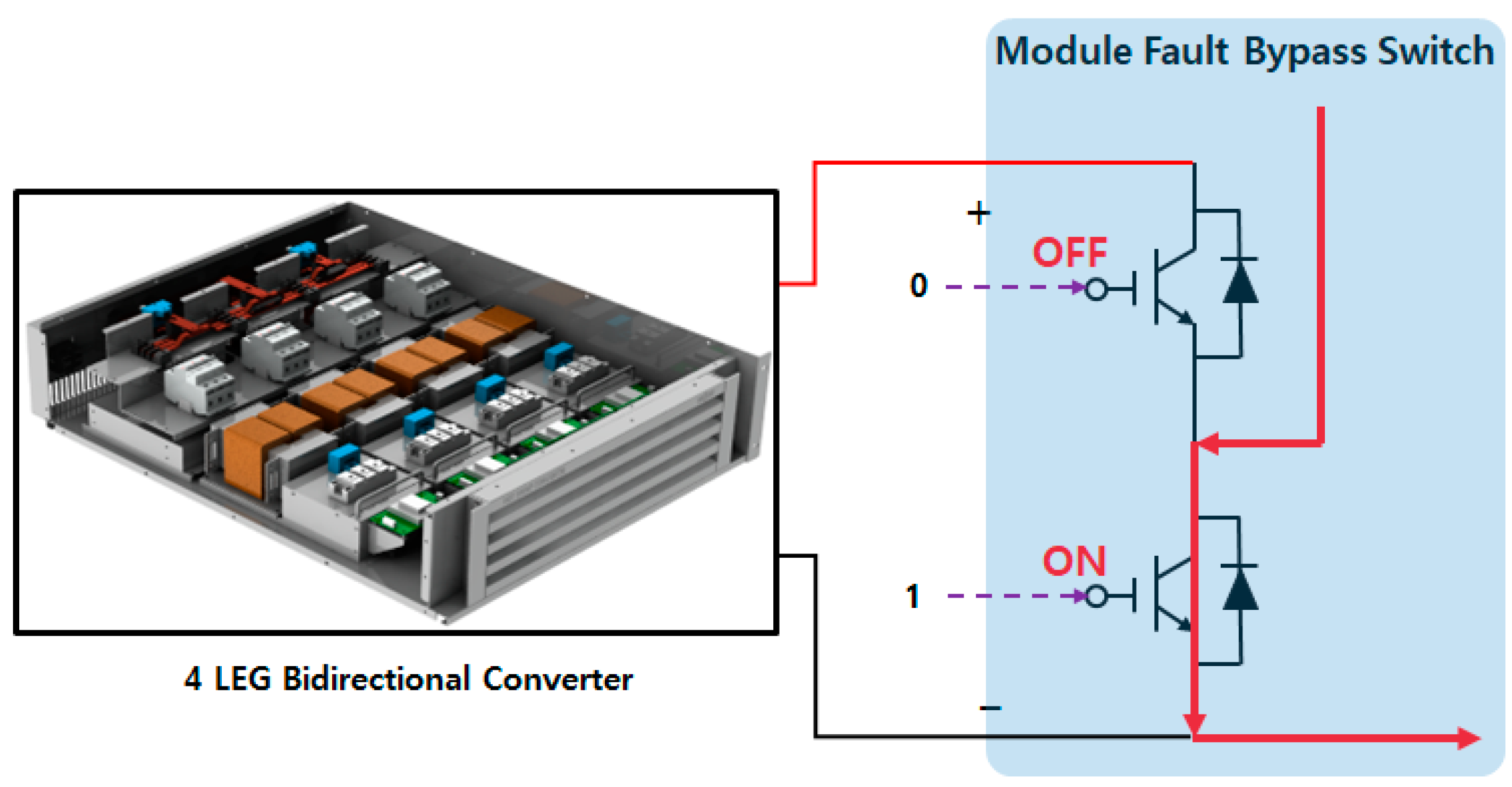 Module Fault Bypass Switch

+

OFF

0

ON

1

−

4 LEG Bidirectional Converter