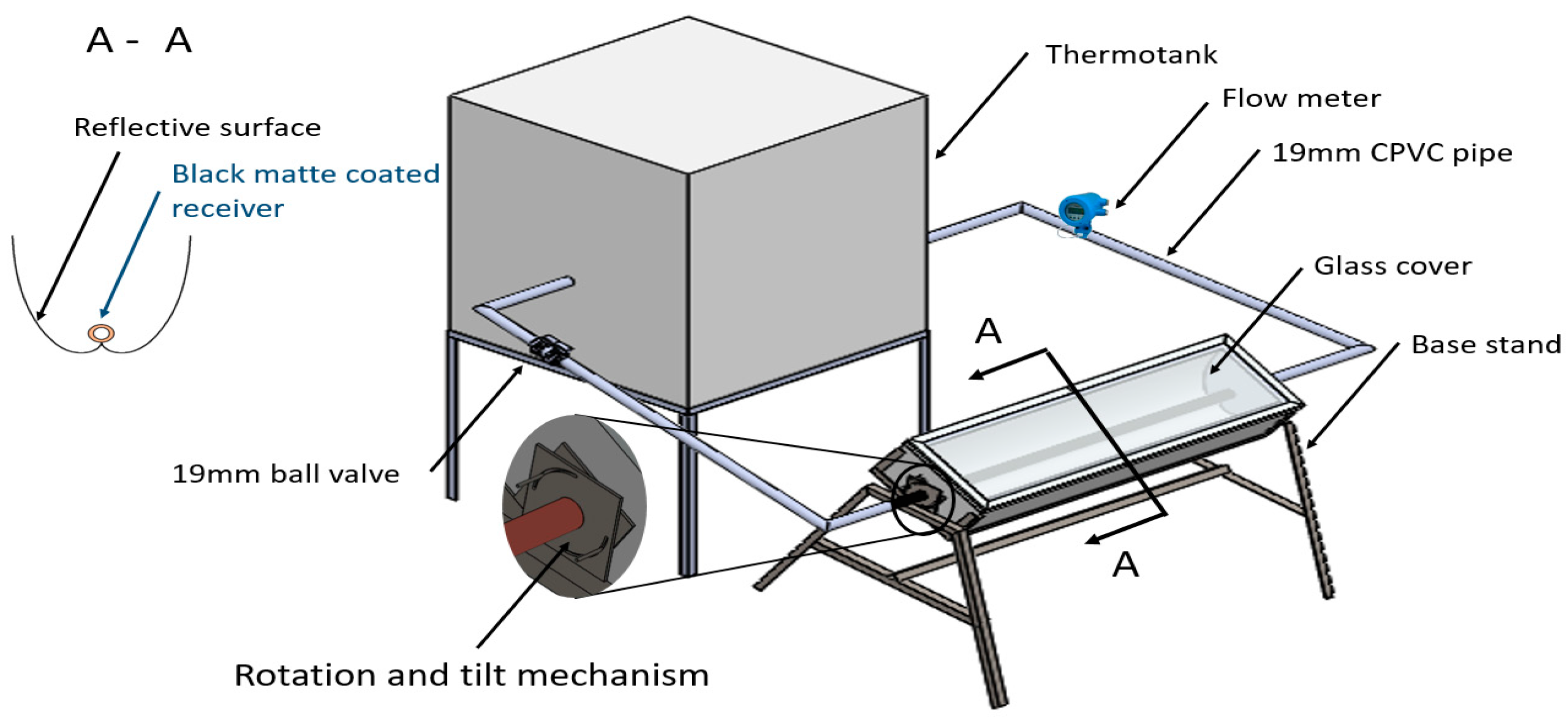 A - A

Reflective surface

Black matte coated receiver

Thermotank

Flow meter

19mm CPVC pipe

Glass cover

Base stand

A

A

19mm ball valve

Rotation and tilt mechanism