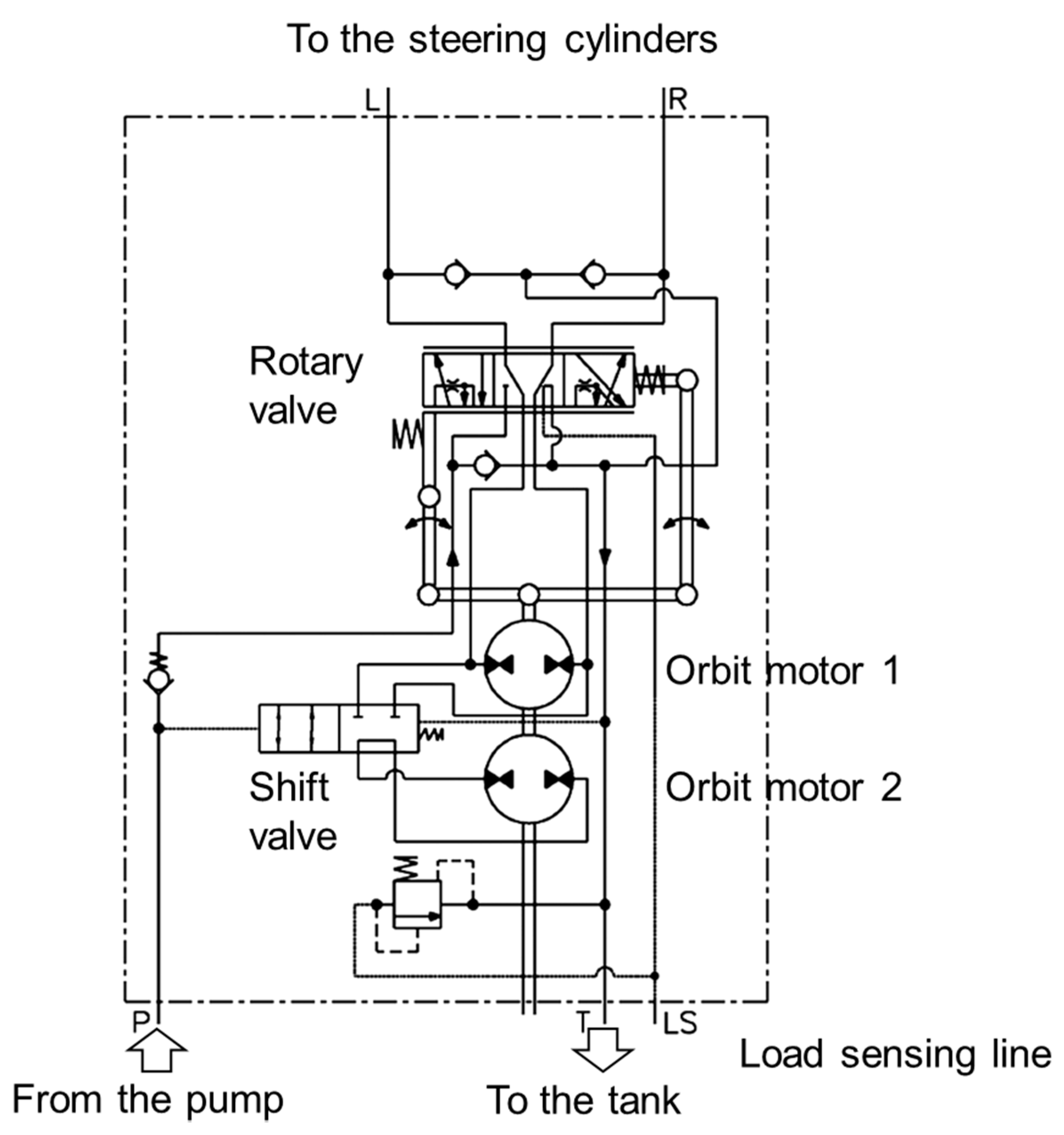 To the steering cylinders

L

R

Rotary valve

Orbit motor 1

Shift valve

Orbit motor 2

P

T

LS

Load sensing line

From the pump

To the tank