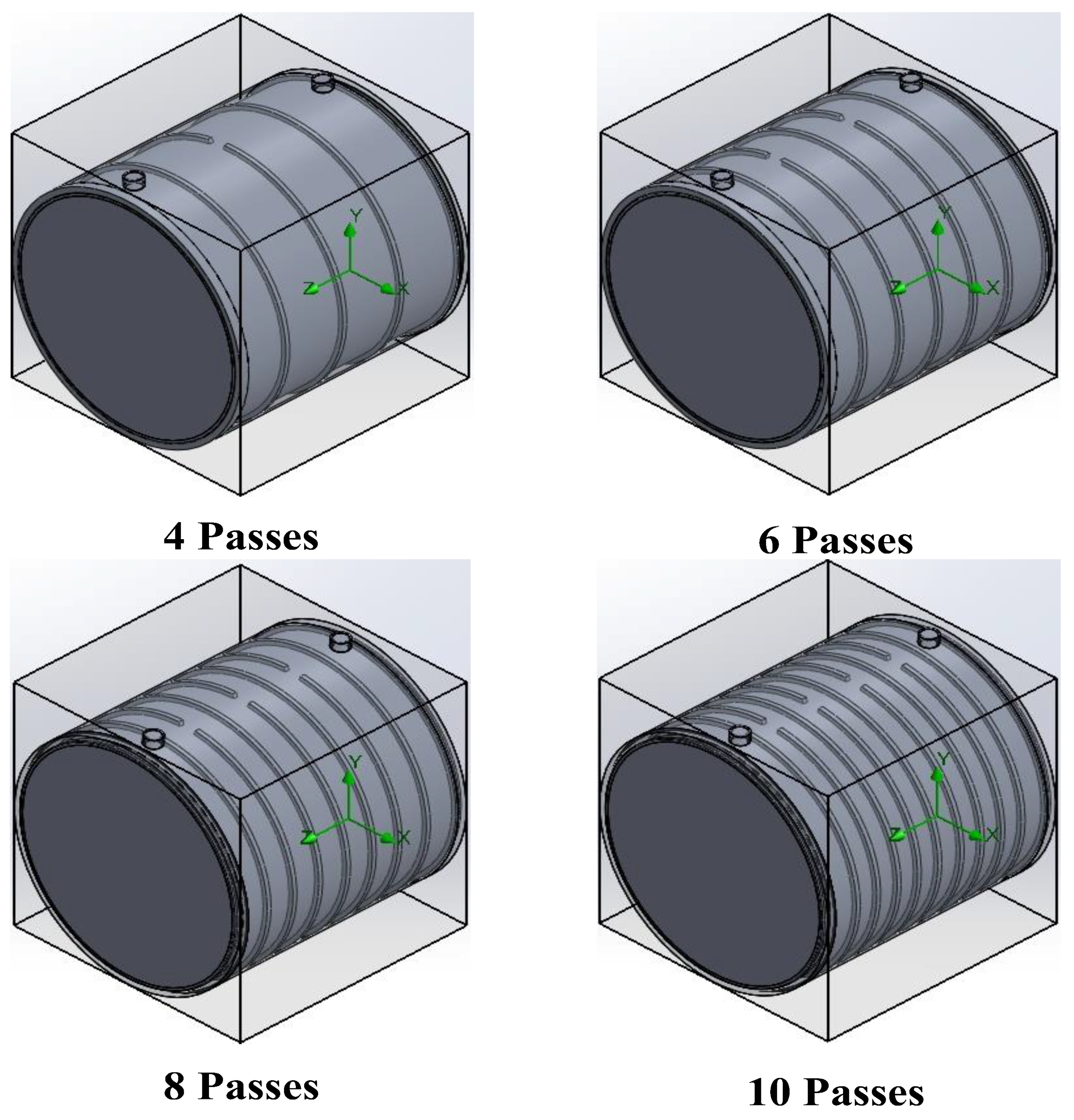 Y
Z
X

4 Passes

Y
Z
X

6 Passes

Y
Z
X

8 Passes

Y
Z
X

10 Passes