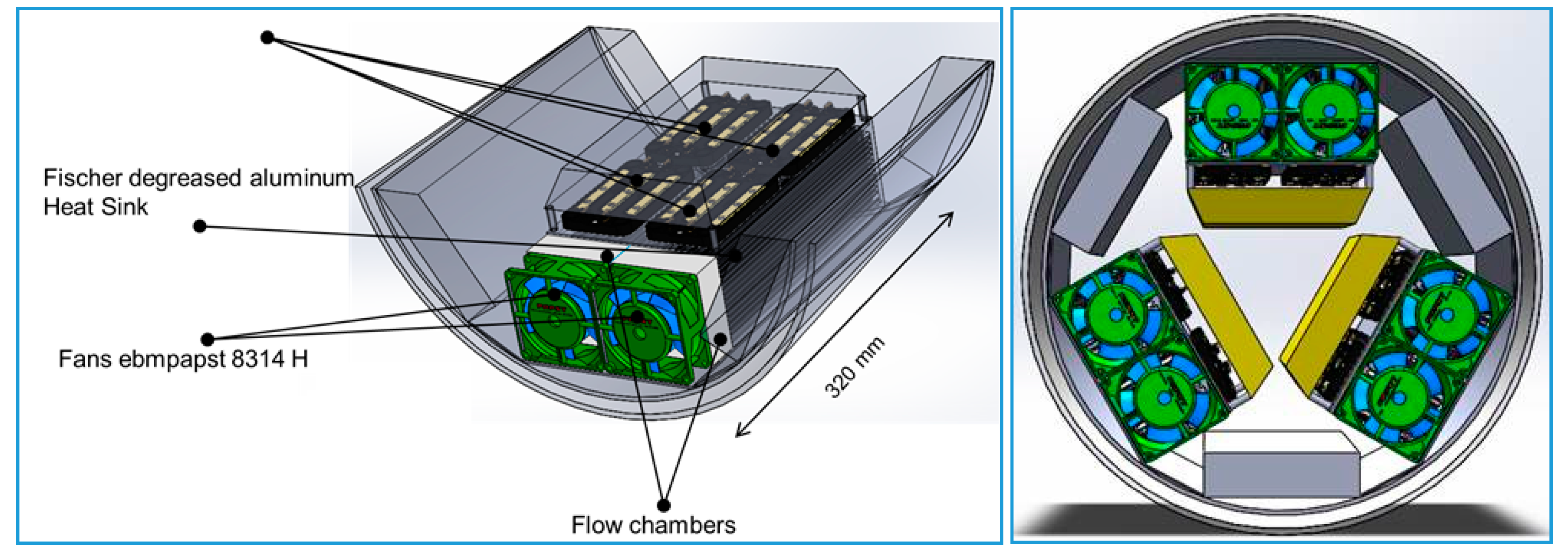 Fischer degreased aluminum Heat Sink

Fans ebmpapst 8314 H

320 mm

Flow chambers