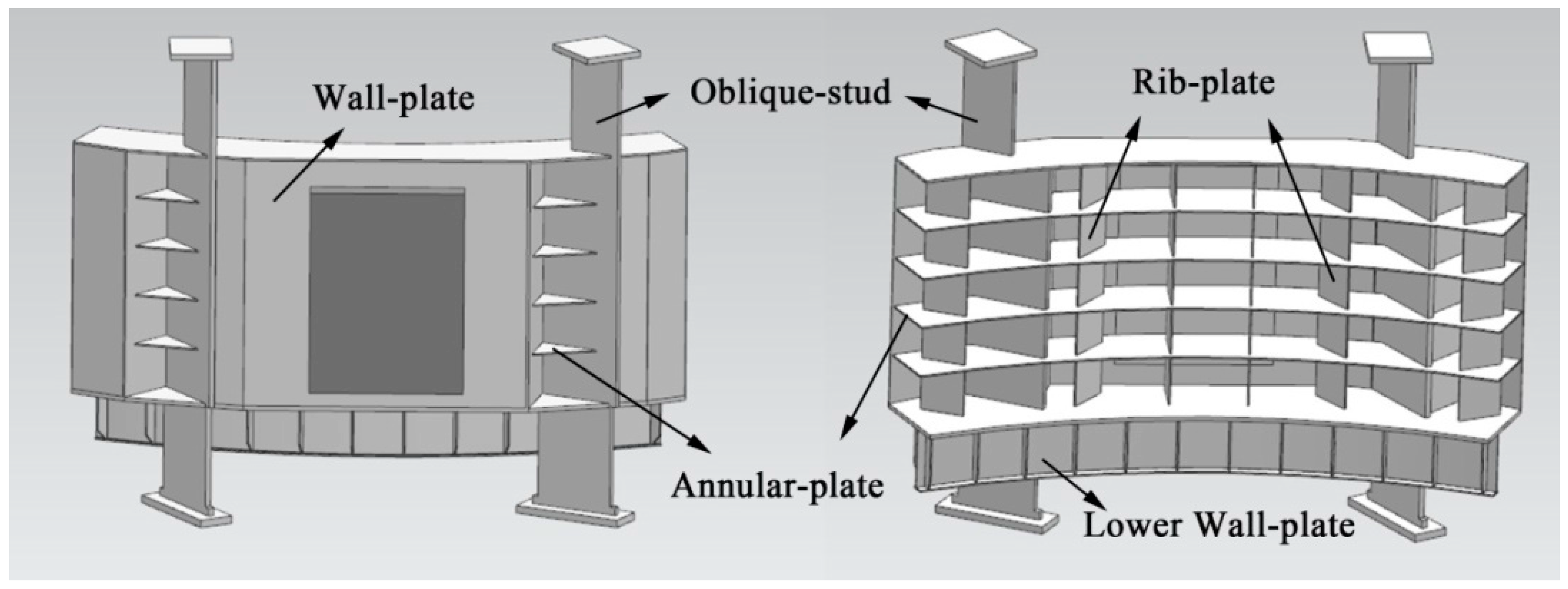 Wall-plate
Oblique-stud
Rib-plate
Annular-plate
Lower Wall-plate