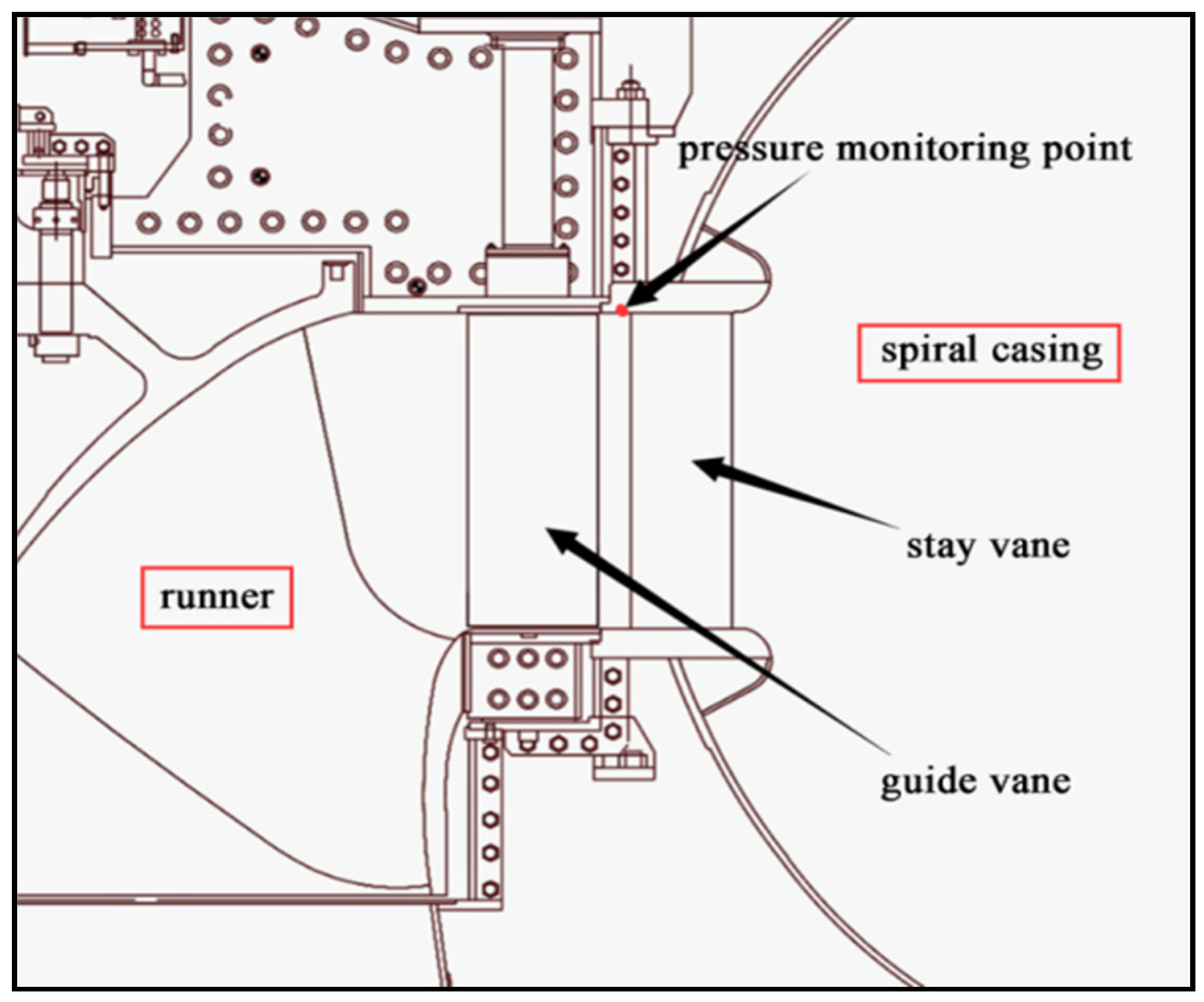 pressure monitoring point

spiral casing

stay vane

runner

guide vane