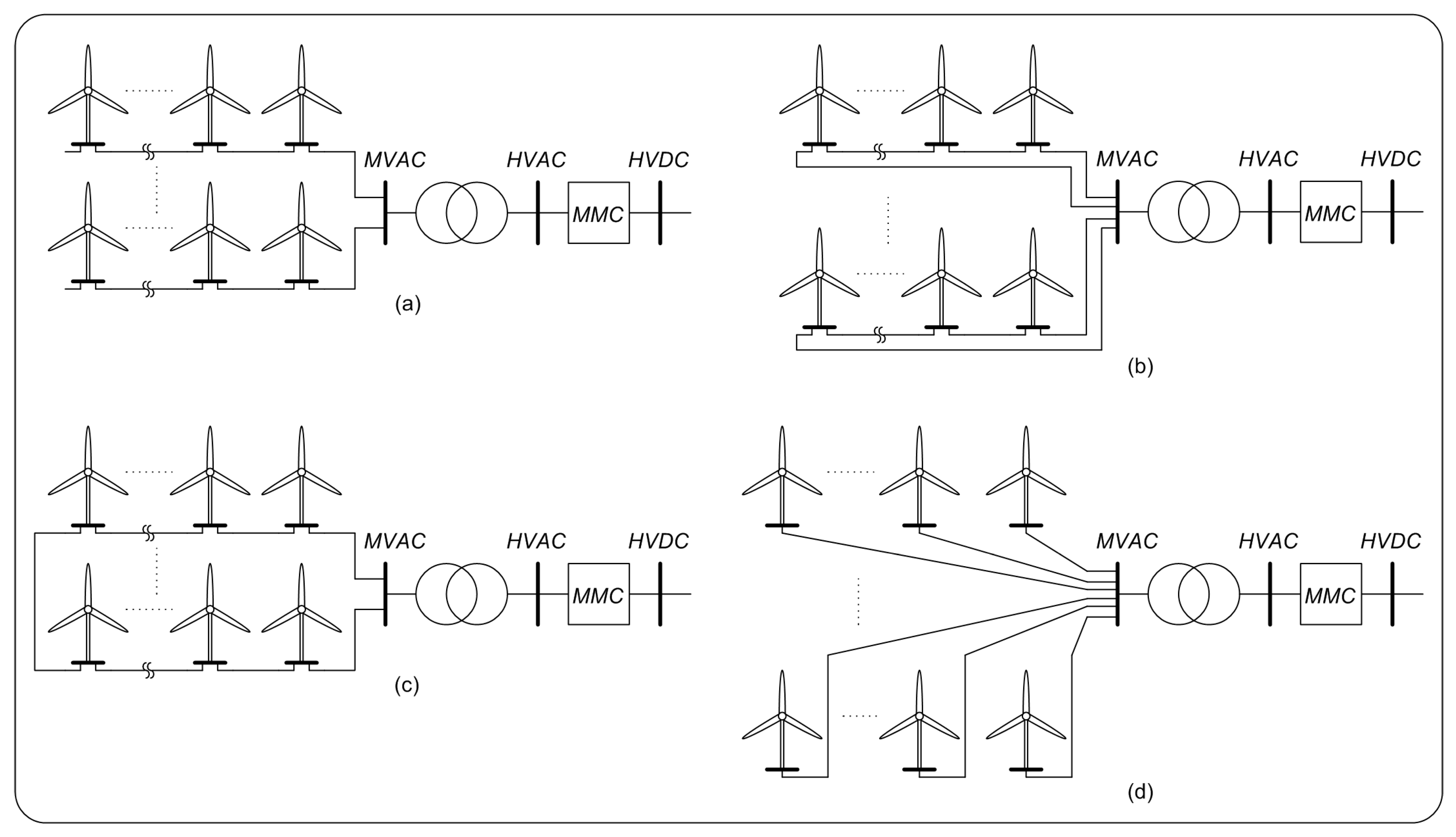 MVAC HVAC HVDC
MMC
(a)

MVAC HVAC HVDC
MMC
(b)

MVAC HVAC HVDC
MMC
(c)

MVAC HVAC HVDC
MMC
(d)