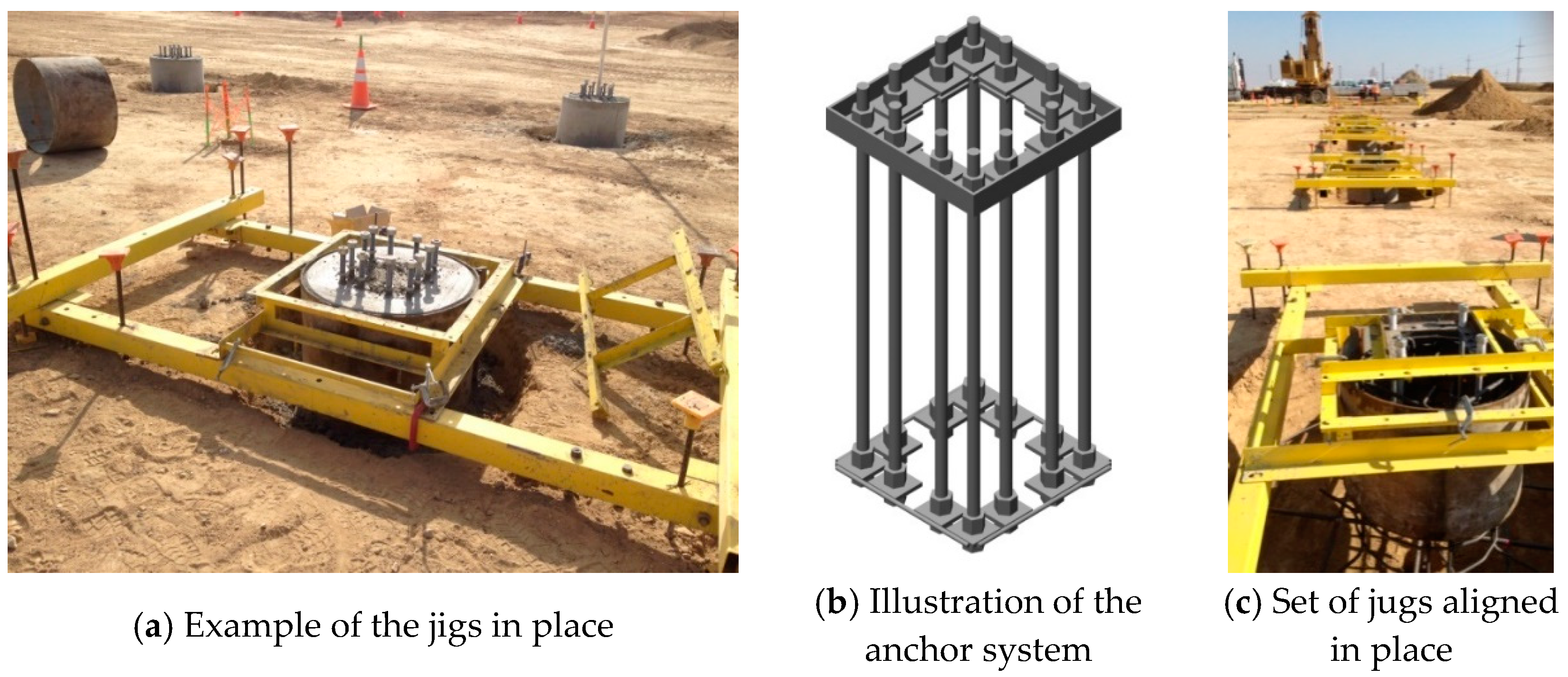 (a) Example of the jigs in place

(b) Illustration of the anchor system

(c) Set of jugs aligned in place