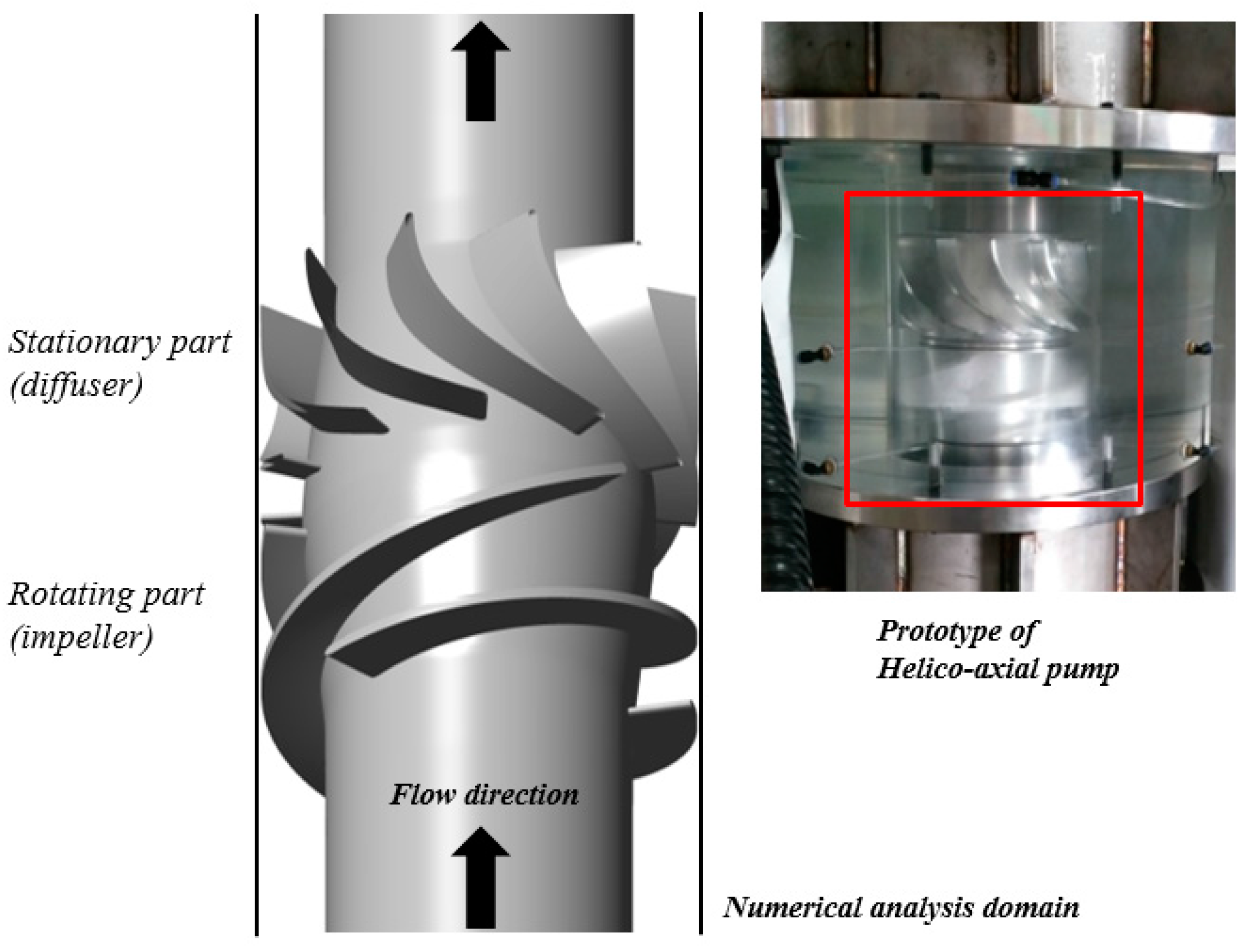 Stationary part (diffuser)

Rotating part (impeller)

Flow direction

Prototype of Helico-axial pump

Numerical analysis domain