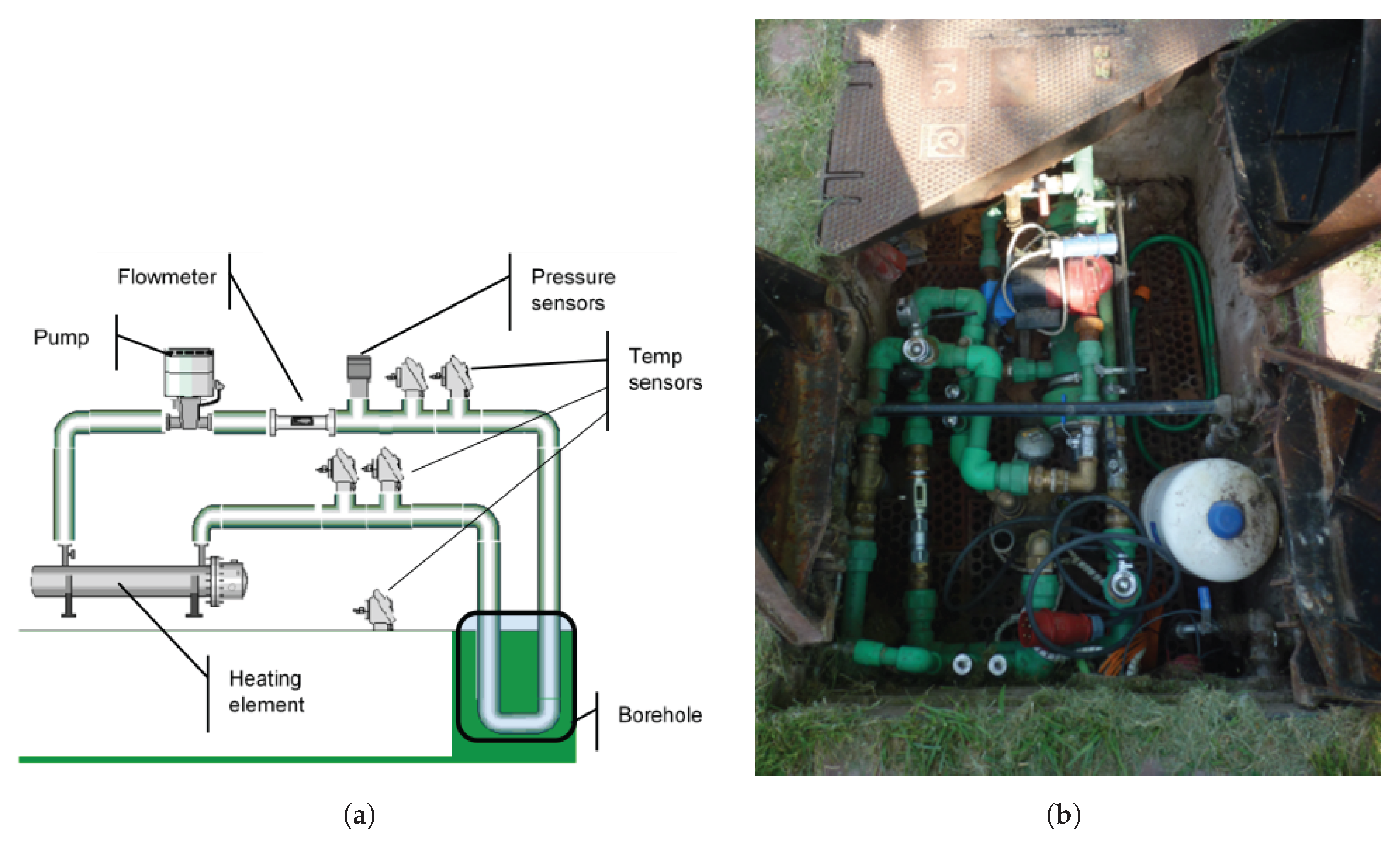 Flowmeter

Pressure sensors

Pump

Temp sensors

Heating element

Borehole

(a)

(b)