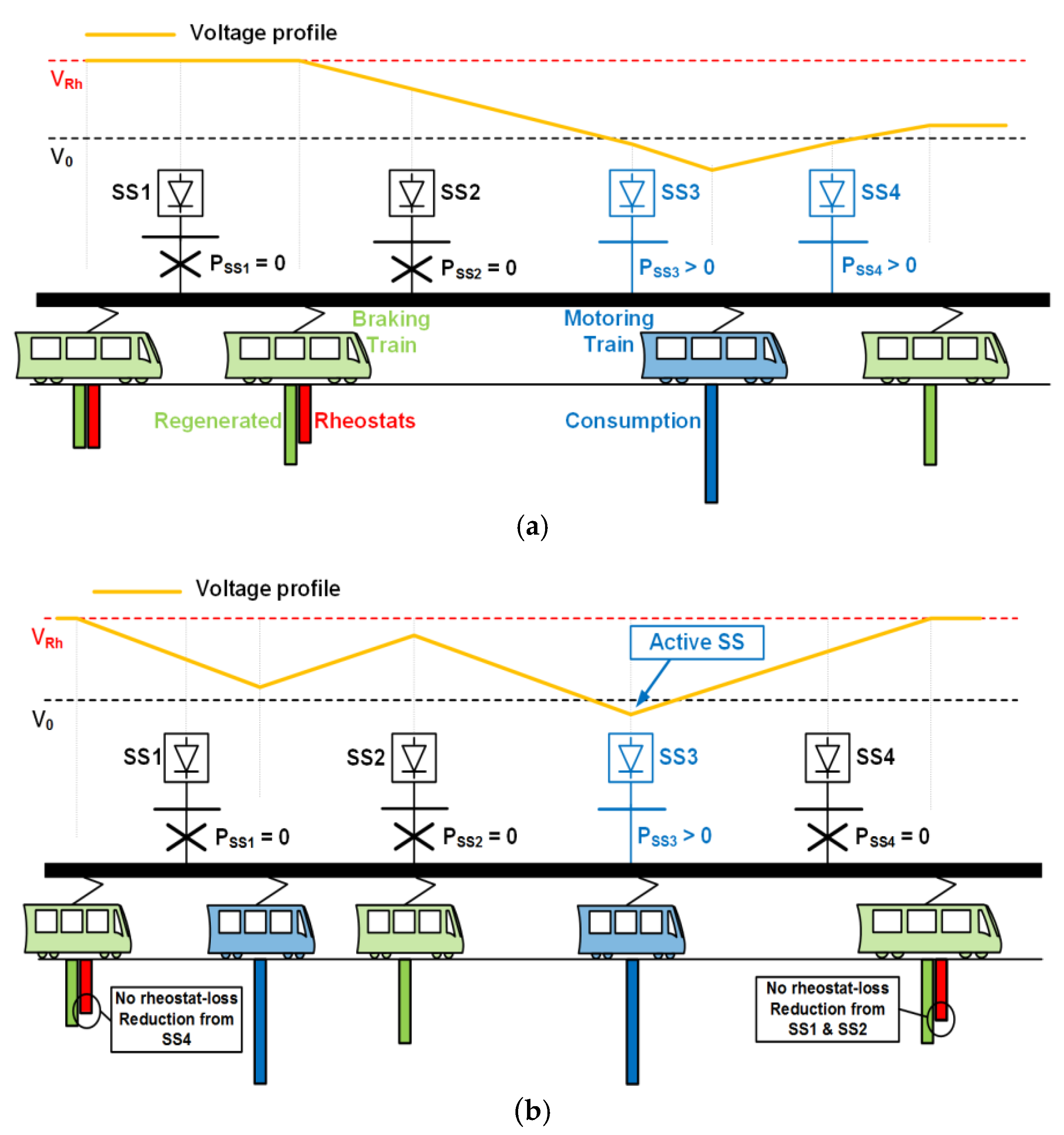 Voltage profile

$V_{Rh}$

$V_0$

SS1

SS2

SS3

SS4

$P_{SS1} = 0$

$P_{SS2} = 0$

$P_{SS3} > 0$

$P_{SS4} > 0$

Braking Train

Motoring Train

Regenerated

Rheostats

Consumption

(a)

Voltage profile

$V_{Rh}$

Active SS

$V_0$

SS1

SS2

SS3

SS4

$P_{SS1} = 0$

$P_{SS2} = 0$

$P_{SS3} > 0$

$P_{SS4} = 0$

No rheostat-loss Reduction from SS4

No rheostat-loss Reduction from SS1 & SS2

(b)