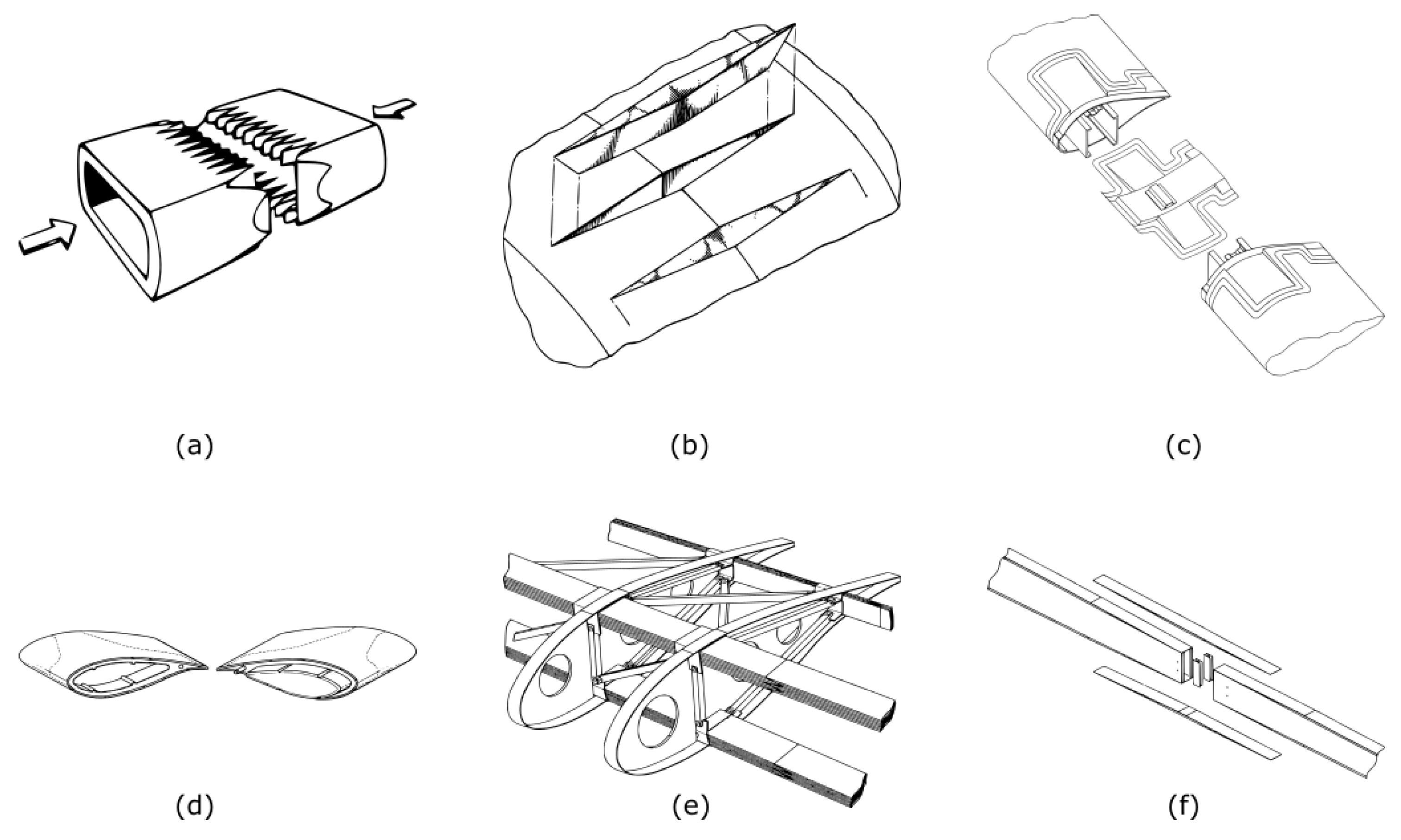 (a)

(b)

(c)

(d)

(e)

(f)