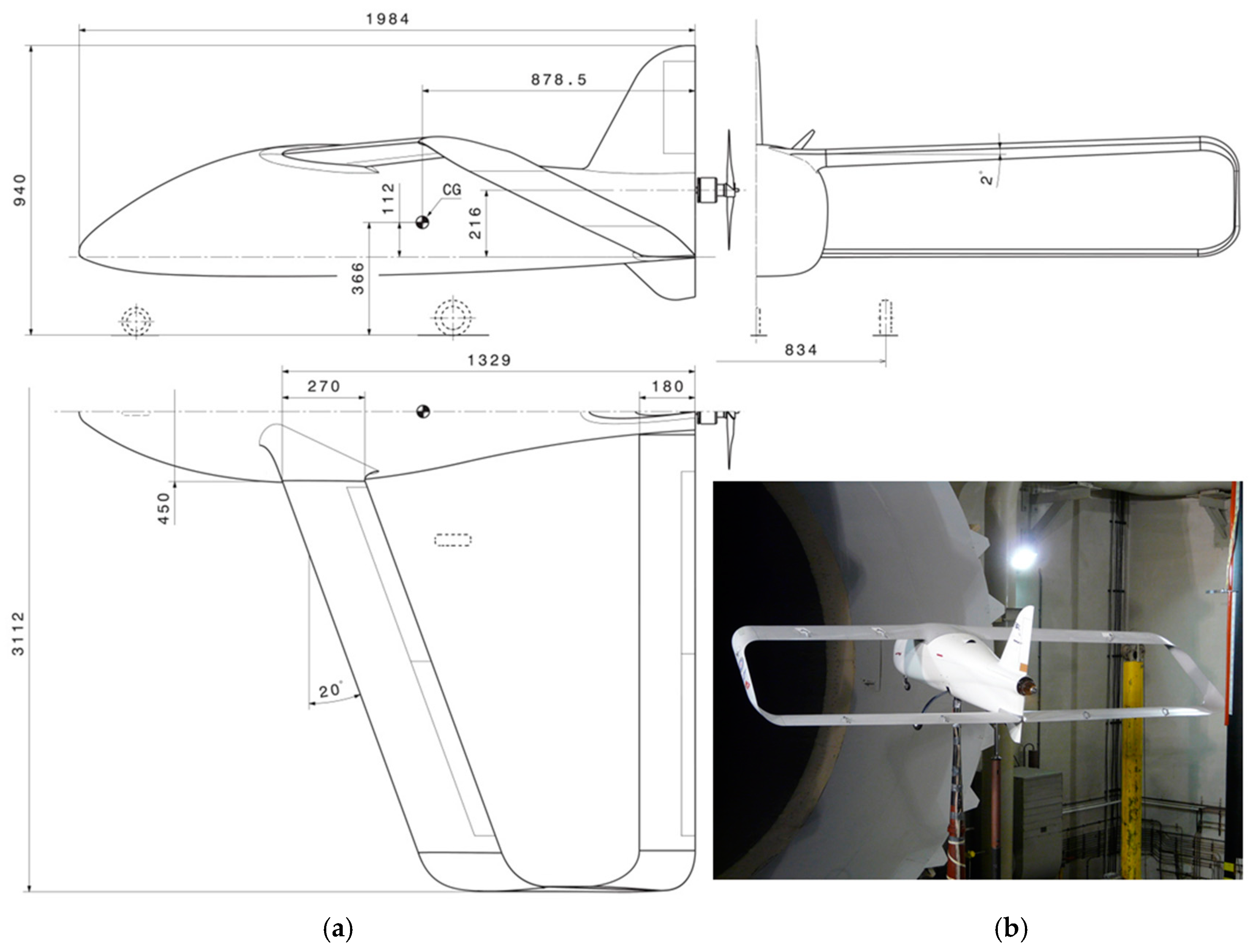 1984

878.5

940

112

CG

216

366

2°

834

1329

270

180

450

3112

20°

(a)

(b)